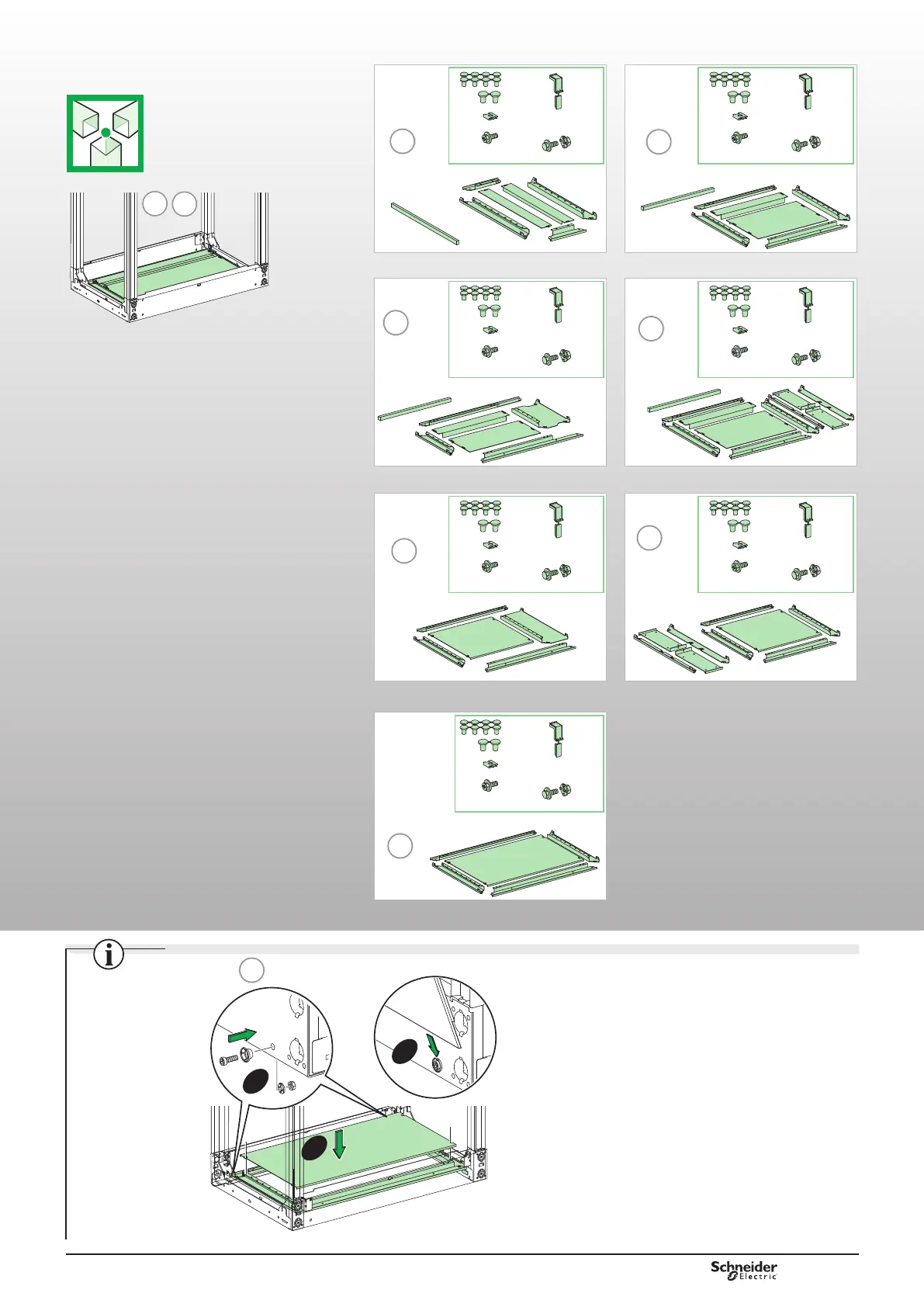 Schneider Electric