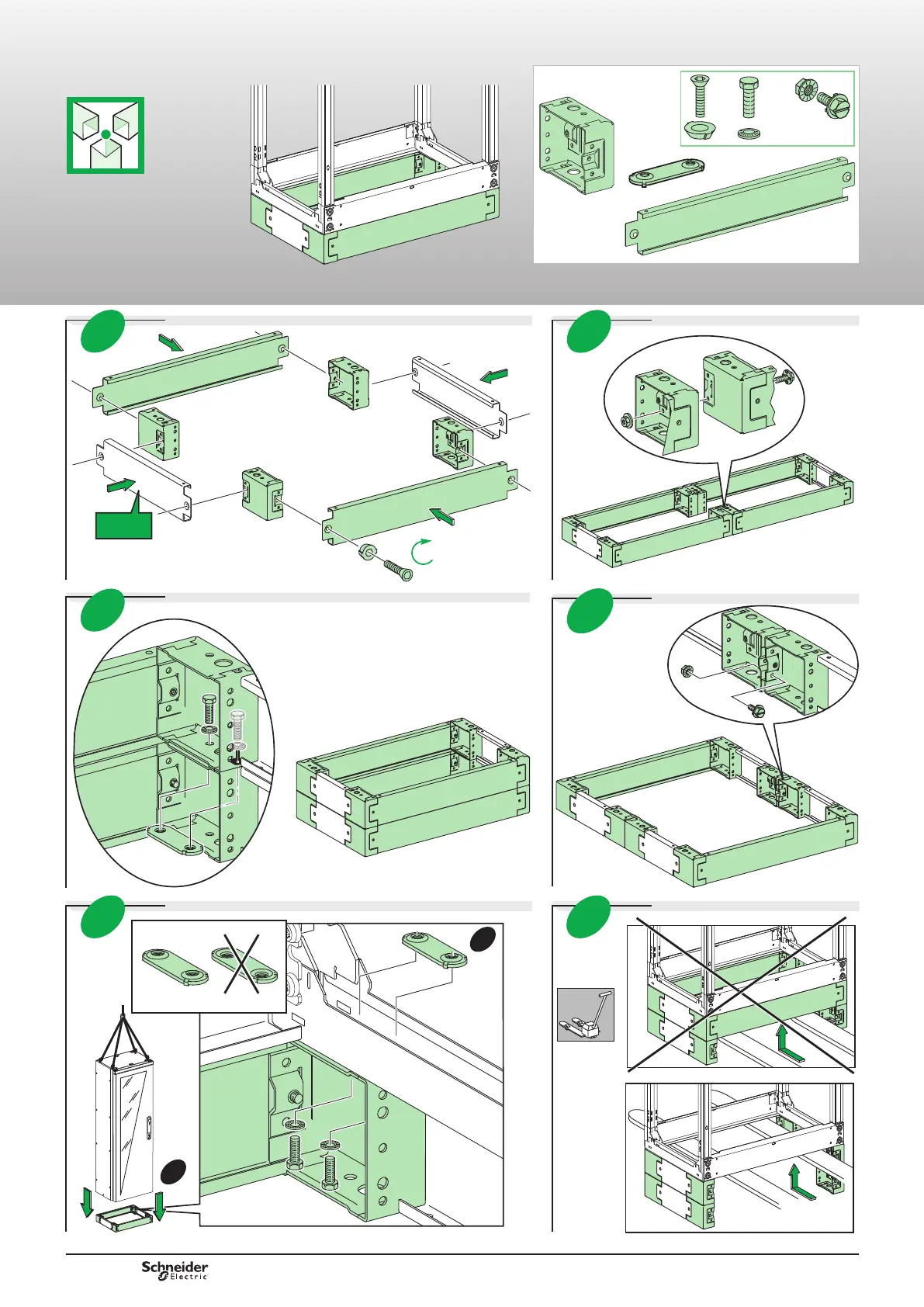 Schneider Electric