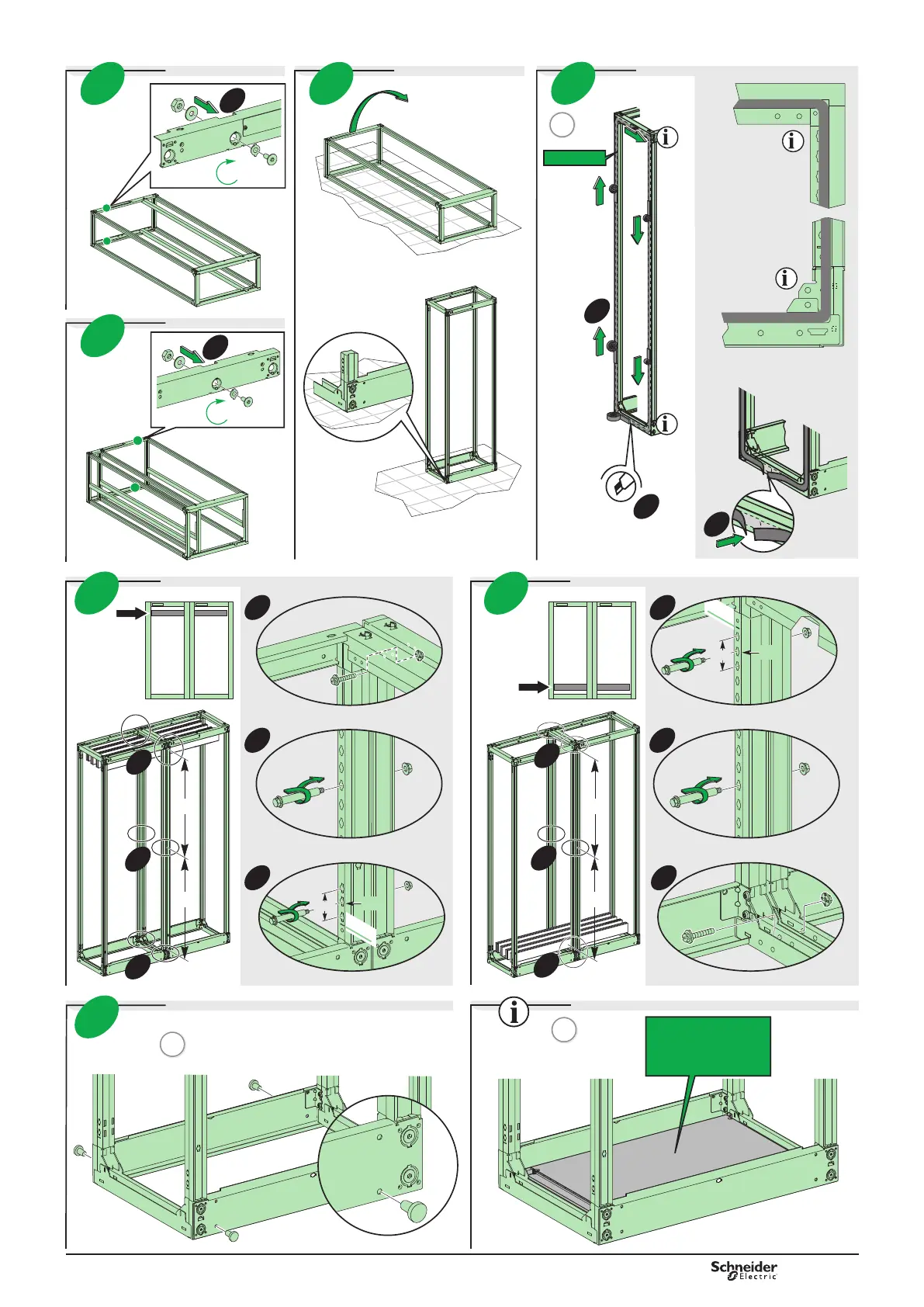 Schneider Electric