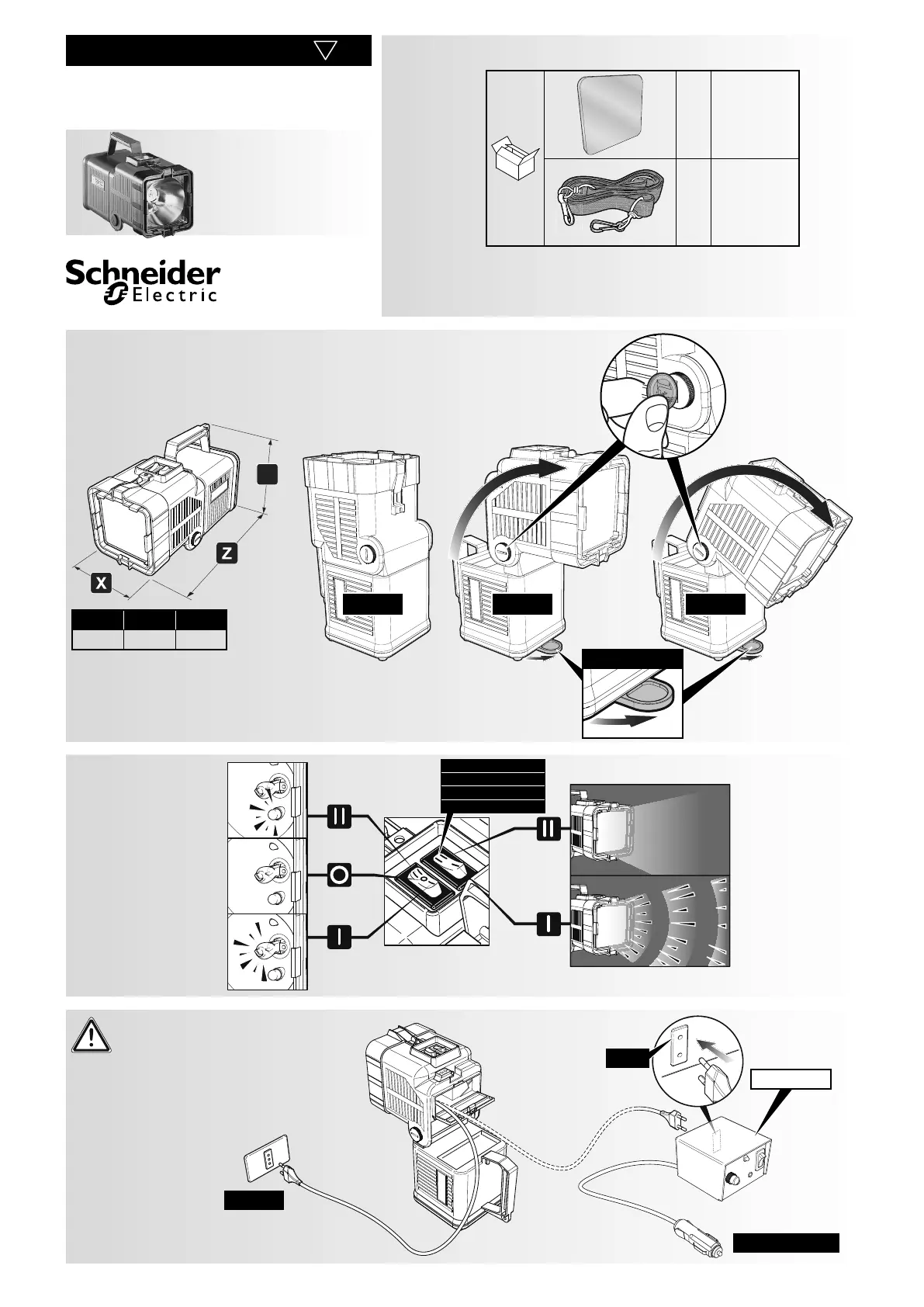 Schneider Electric

Z

X

II

O

I

II

I