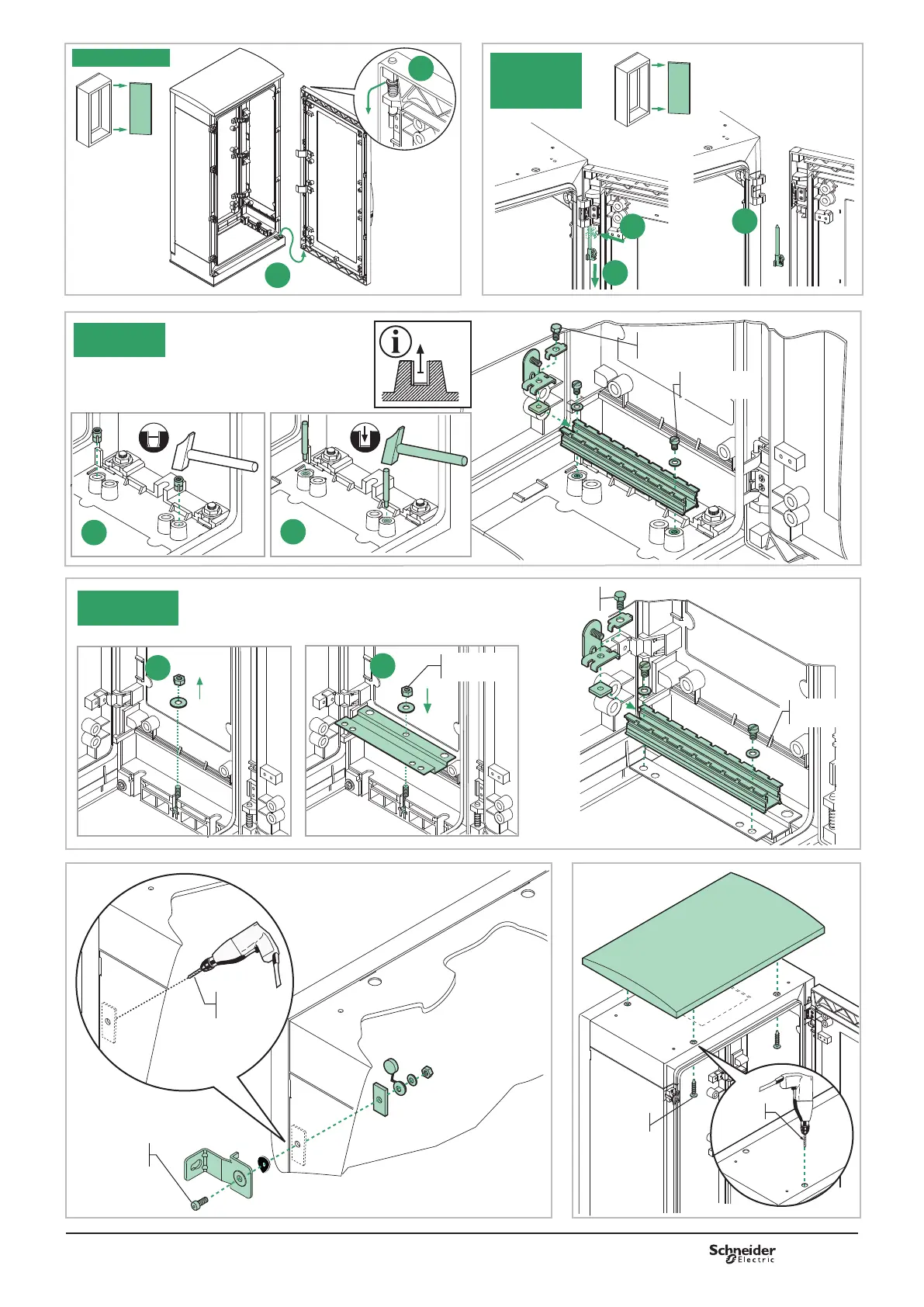 Schneider
Electric