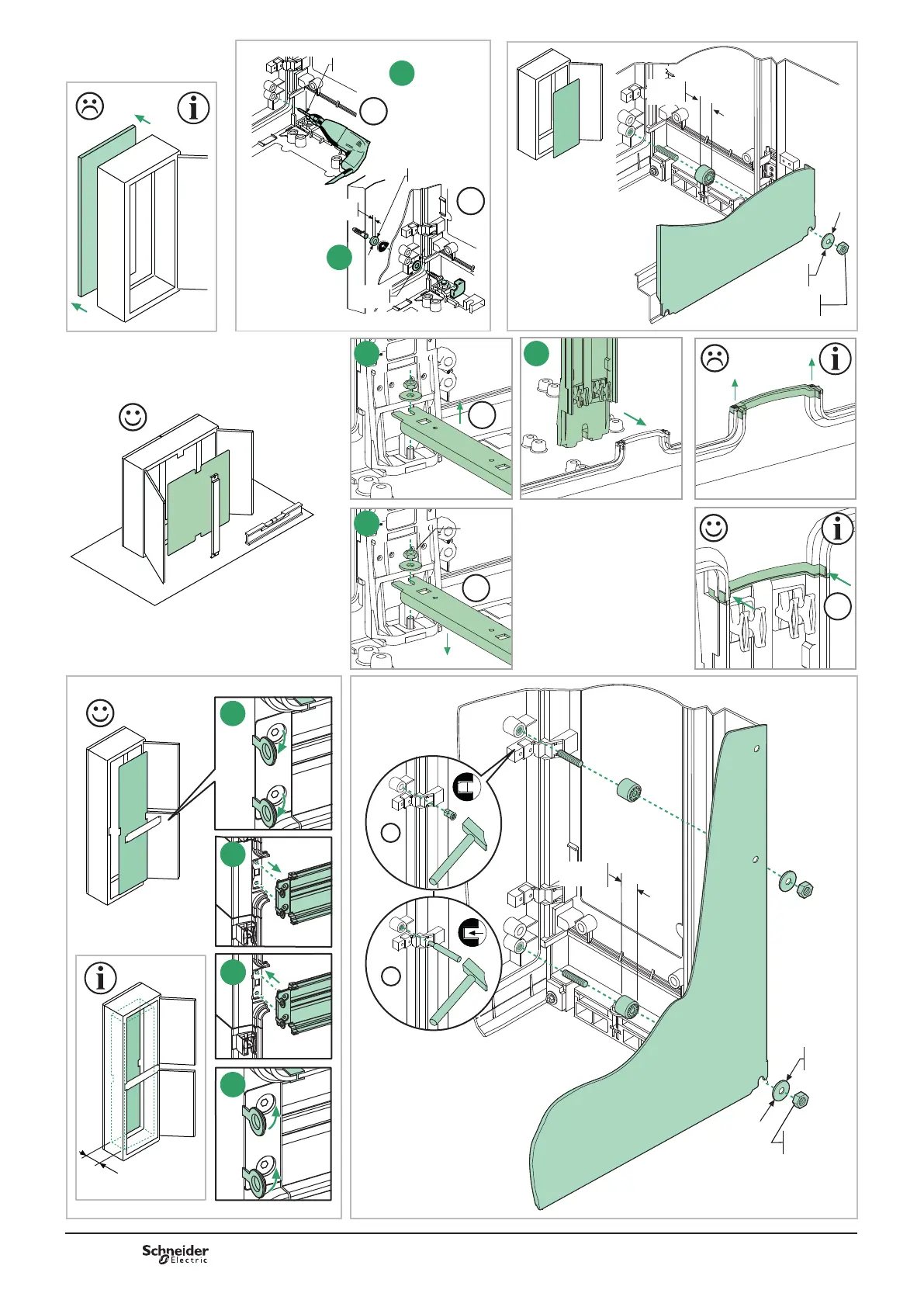 Schneider Electric