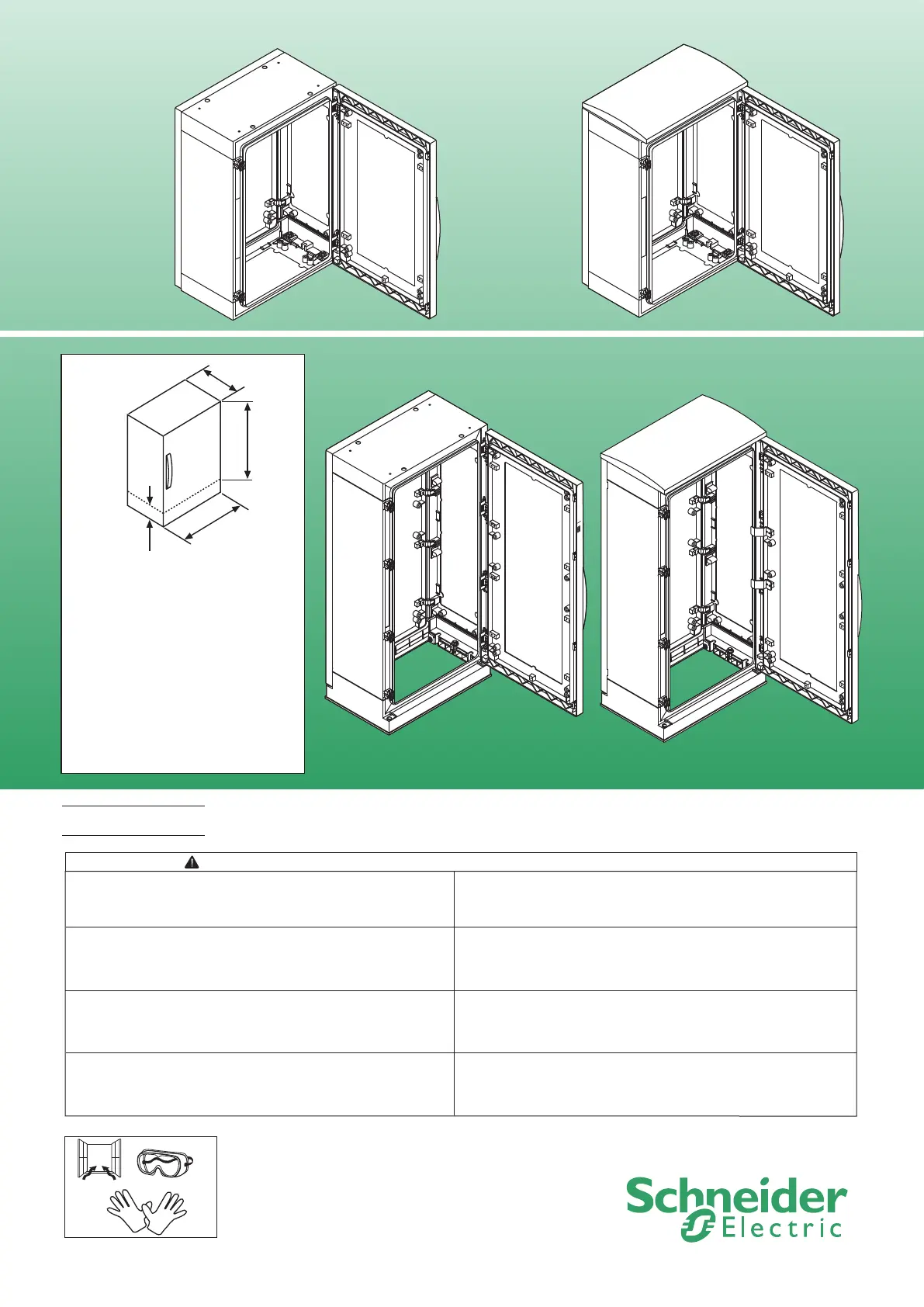 Schneider Electric