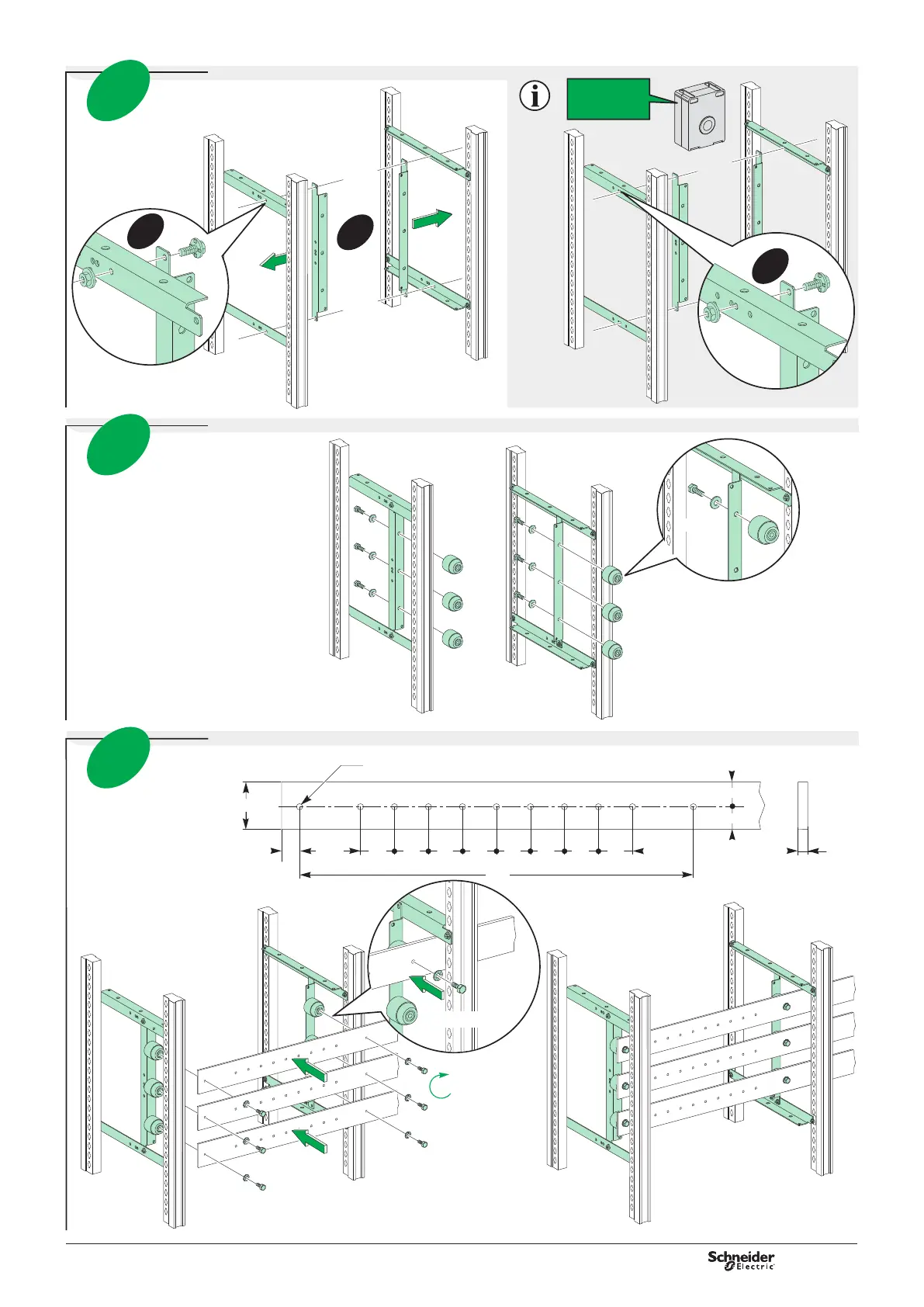 Schneider Electric