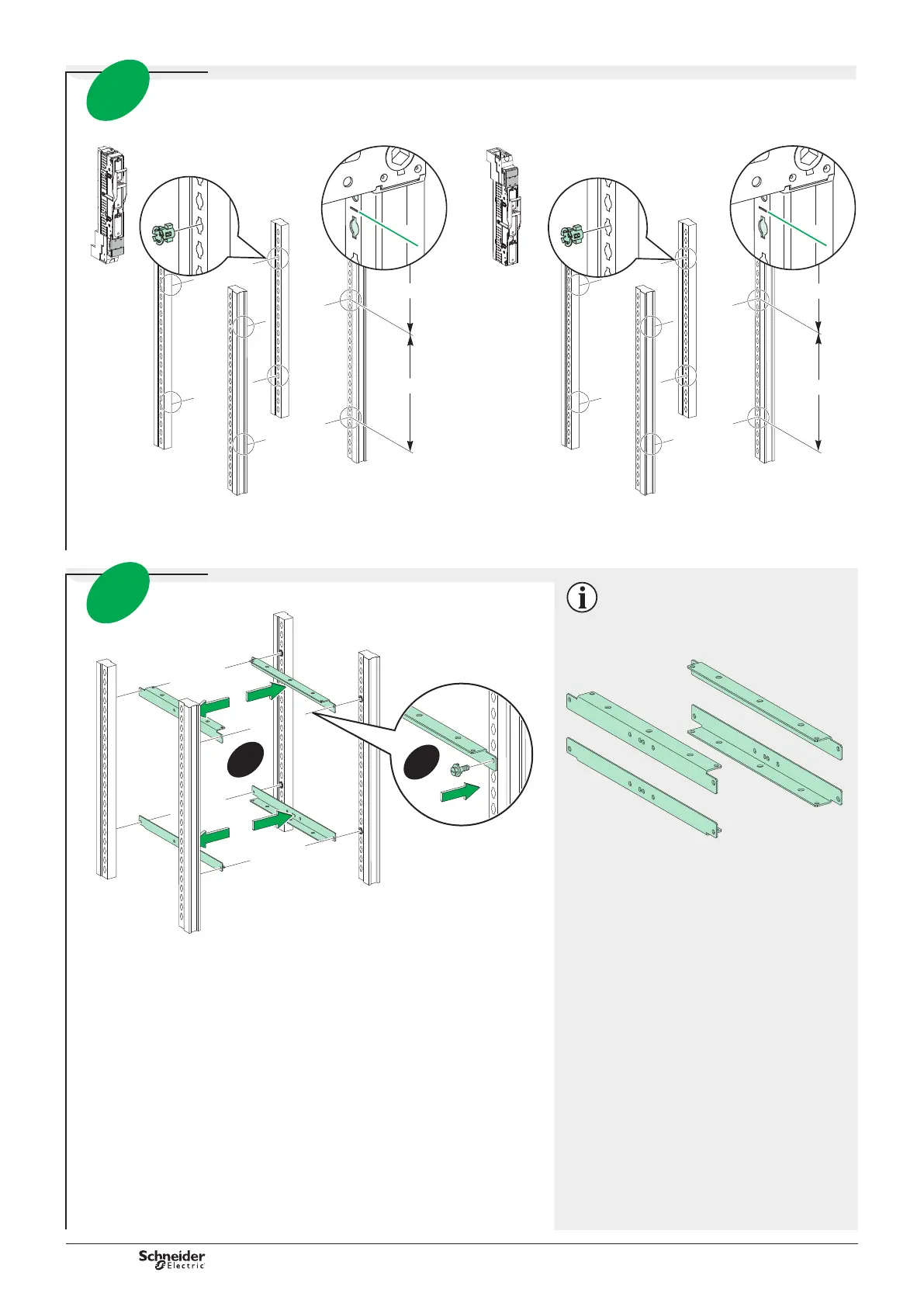 Schneider Electric