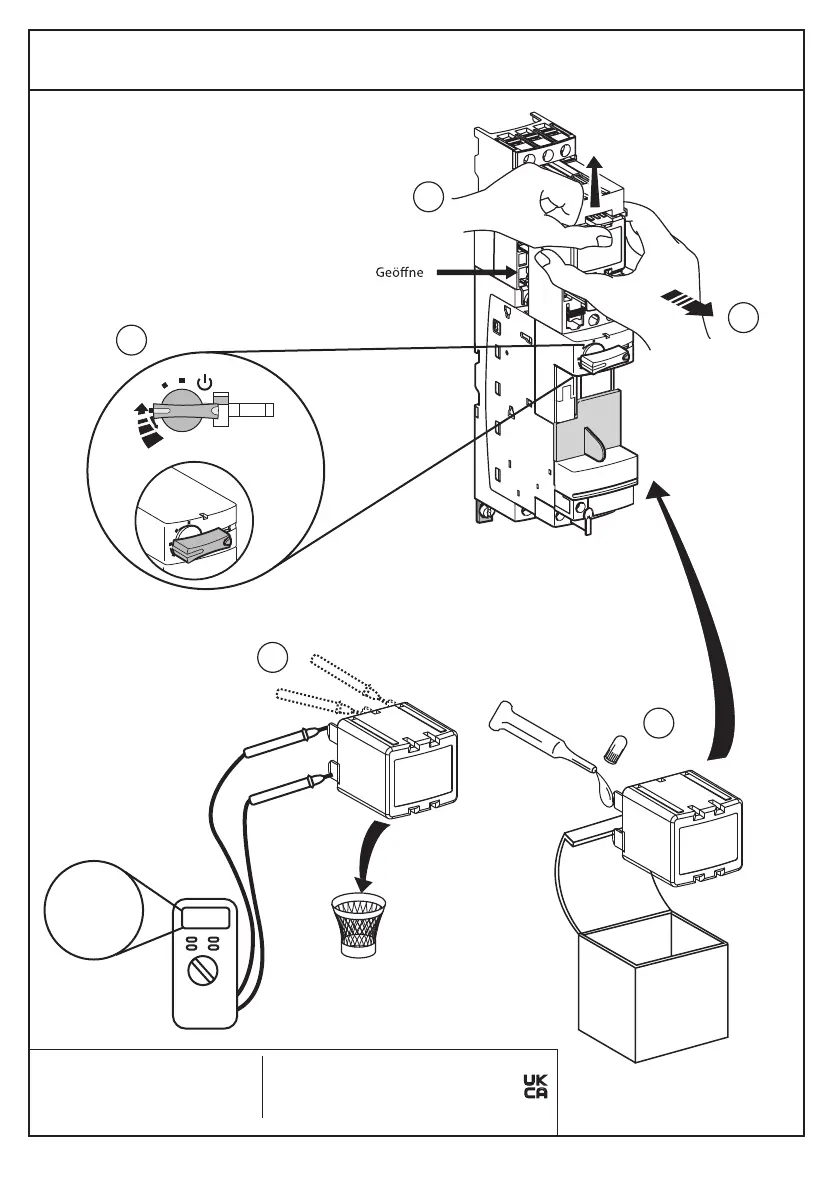 Geöffne

UK
CA