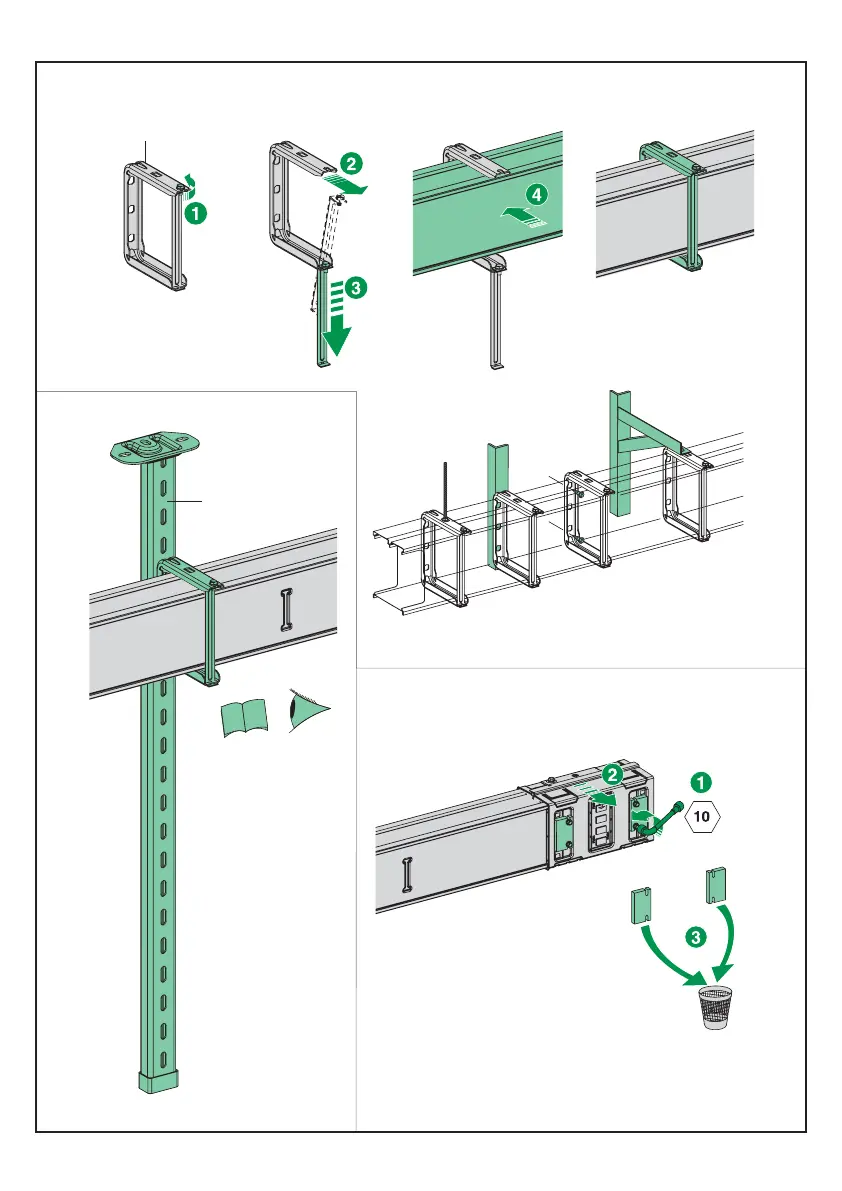 1
2
3
4
2
1
10
3