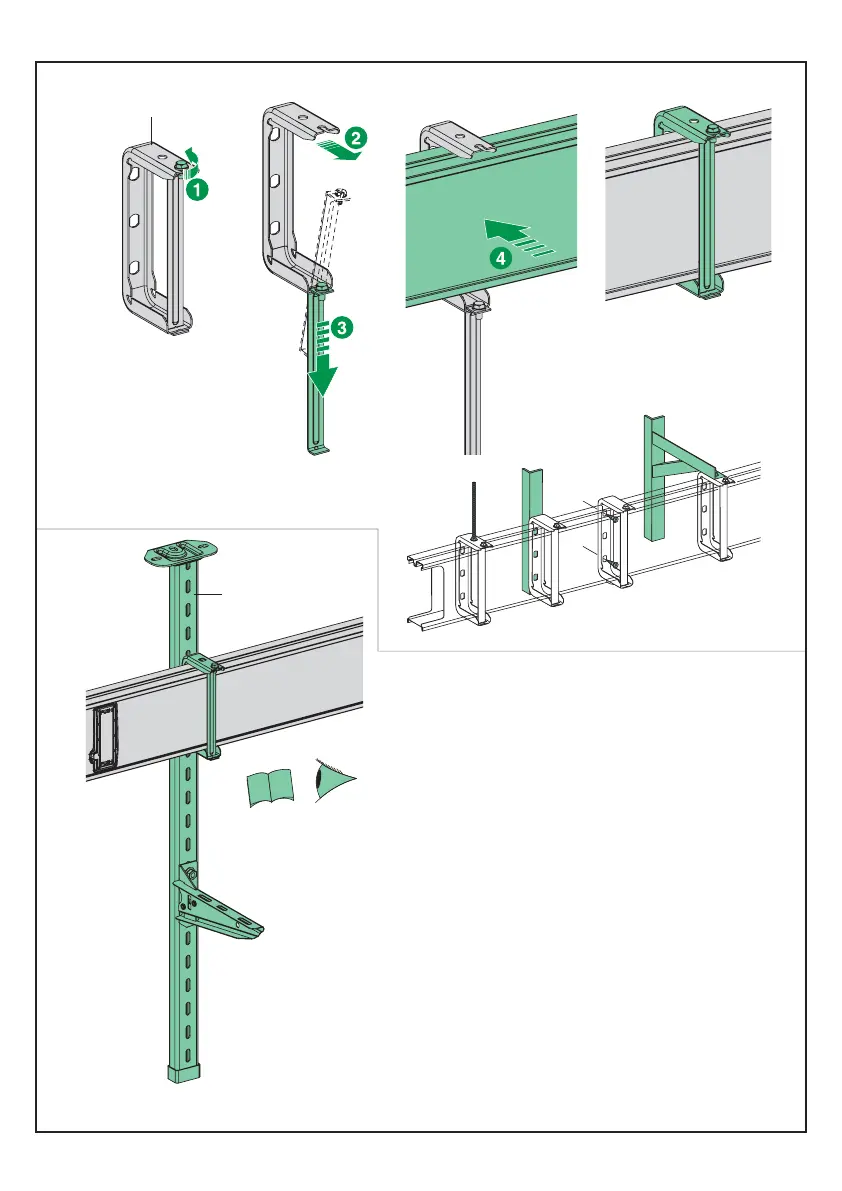 1

2

3

4