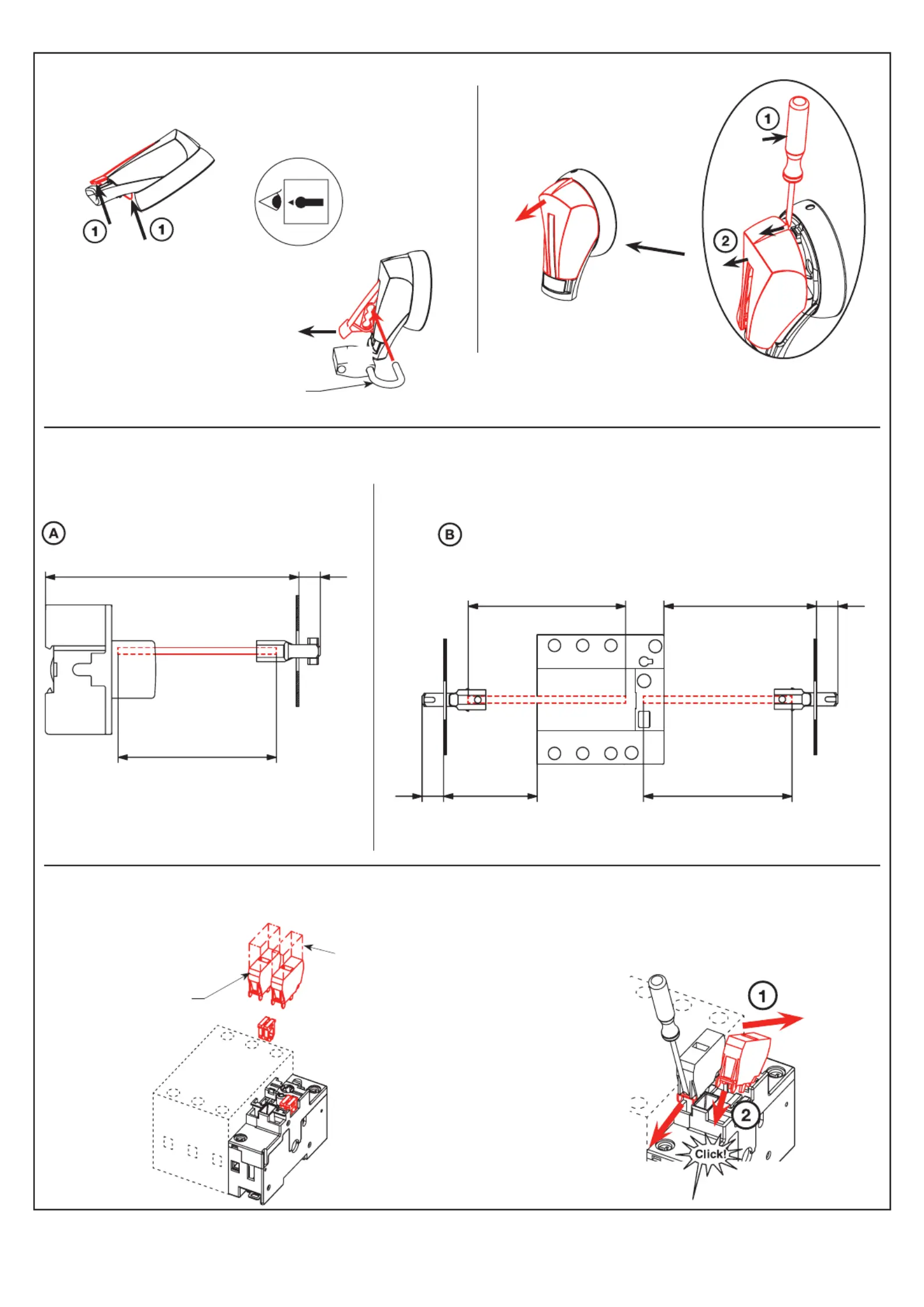 1
1

1
2

A

B

1
2
Click!