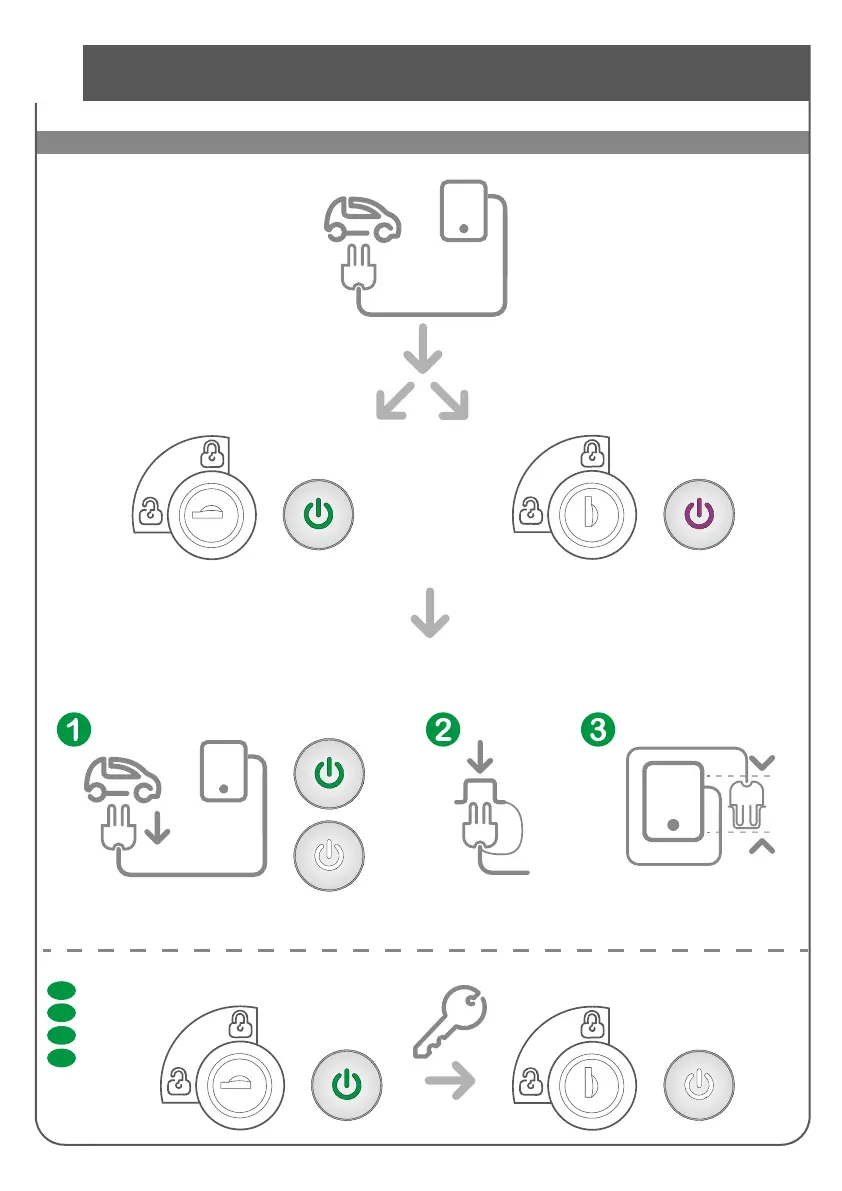 1

2

3