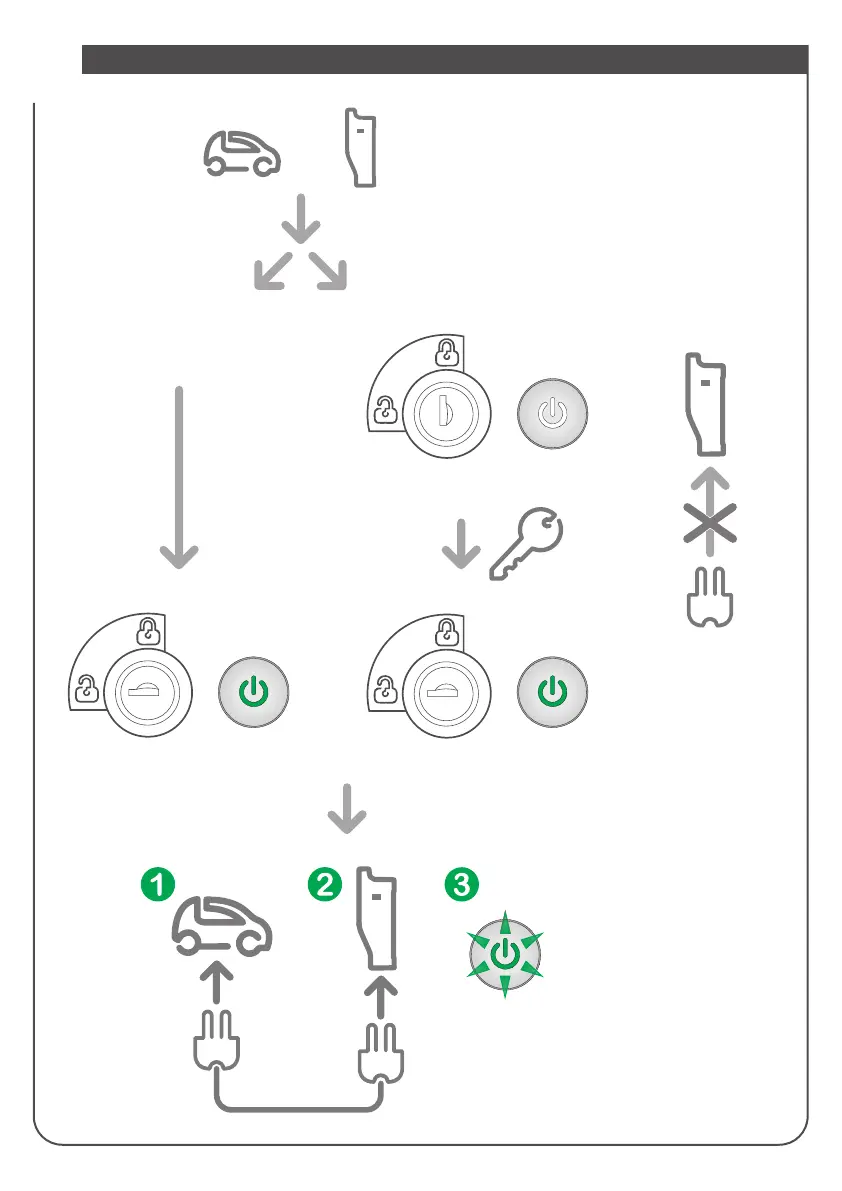 1 2 3