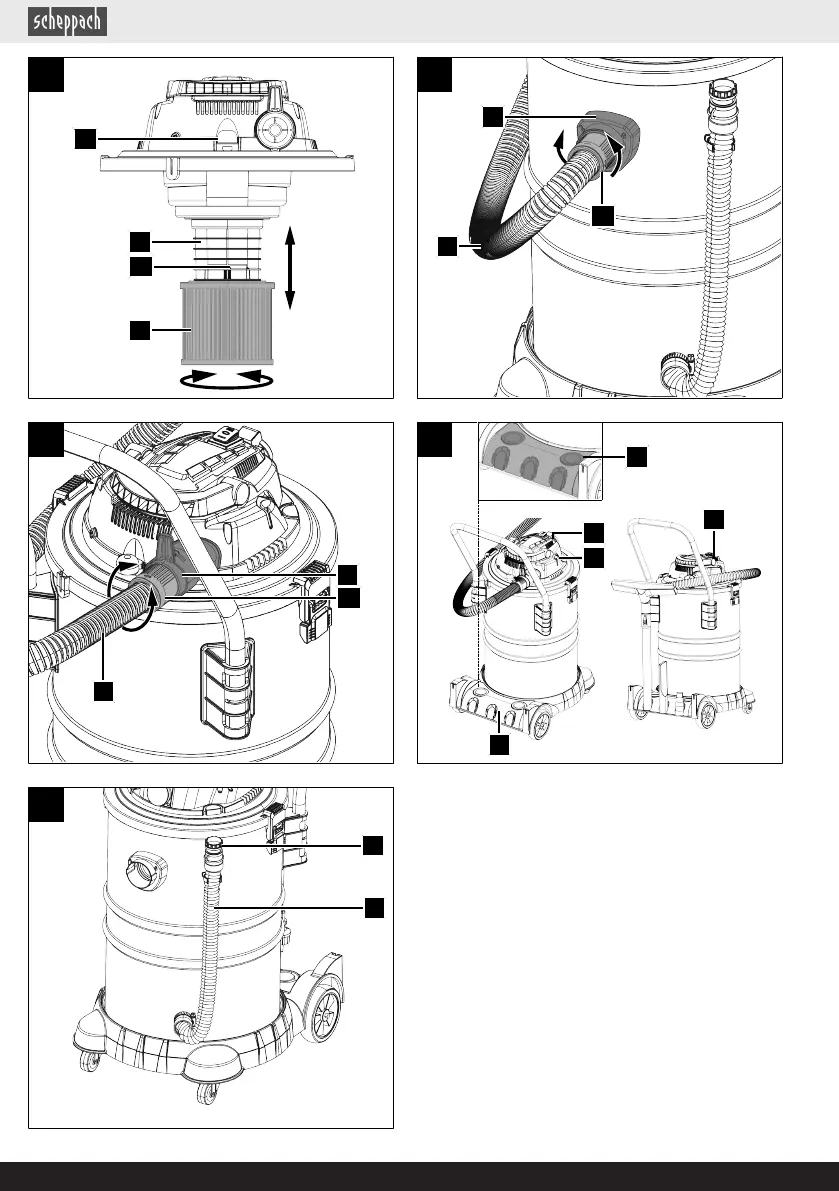 scheppach