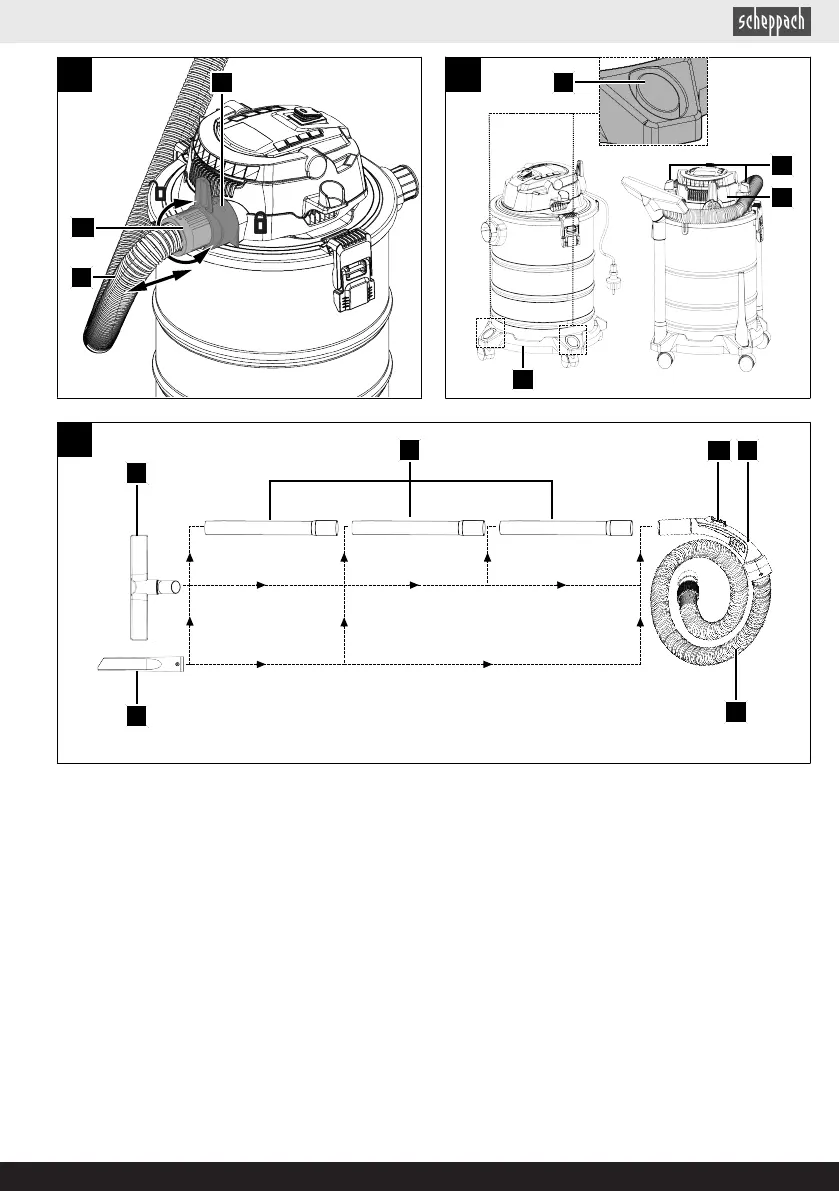 scheppach