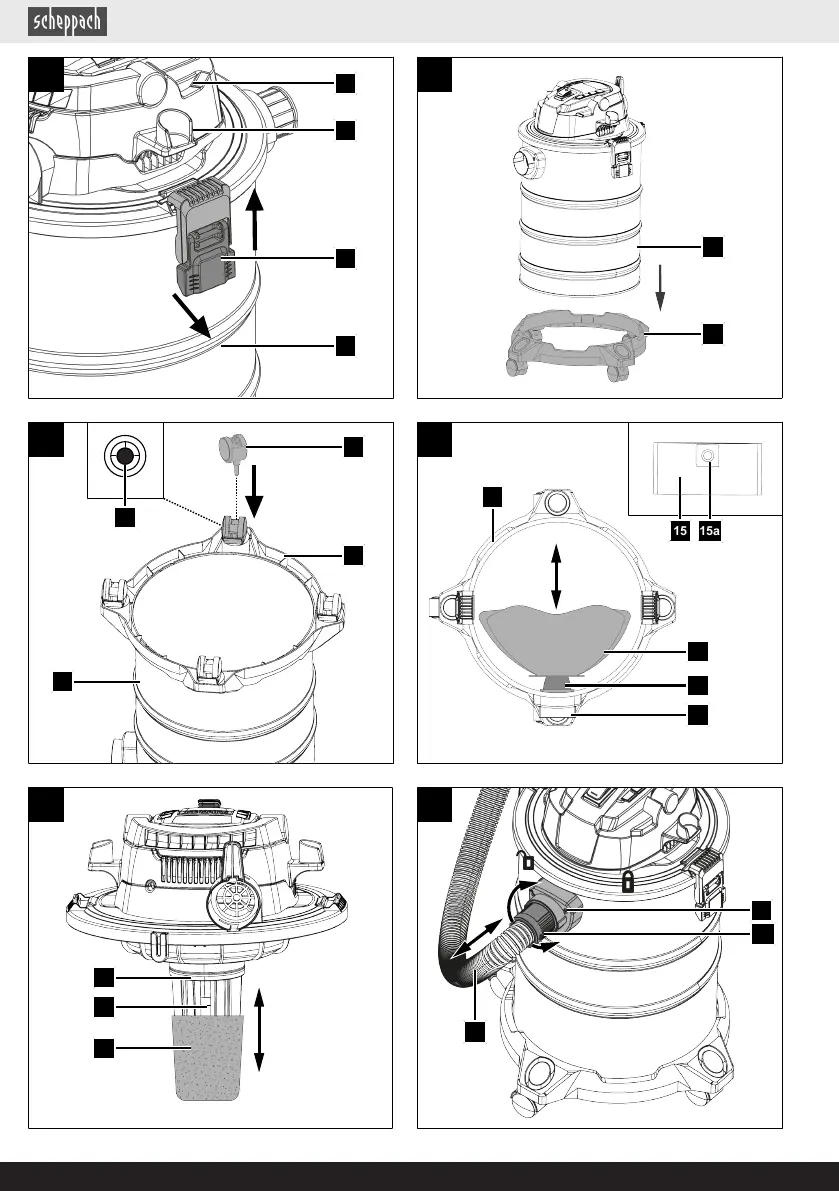 scheppach

15

15a