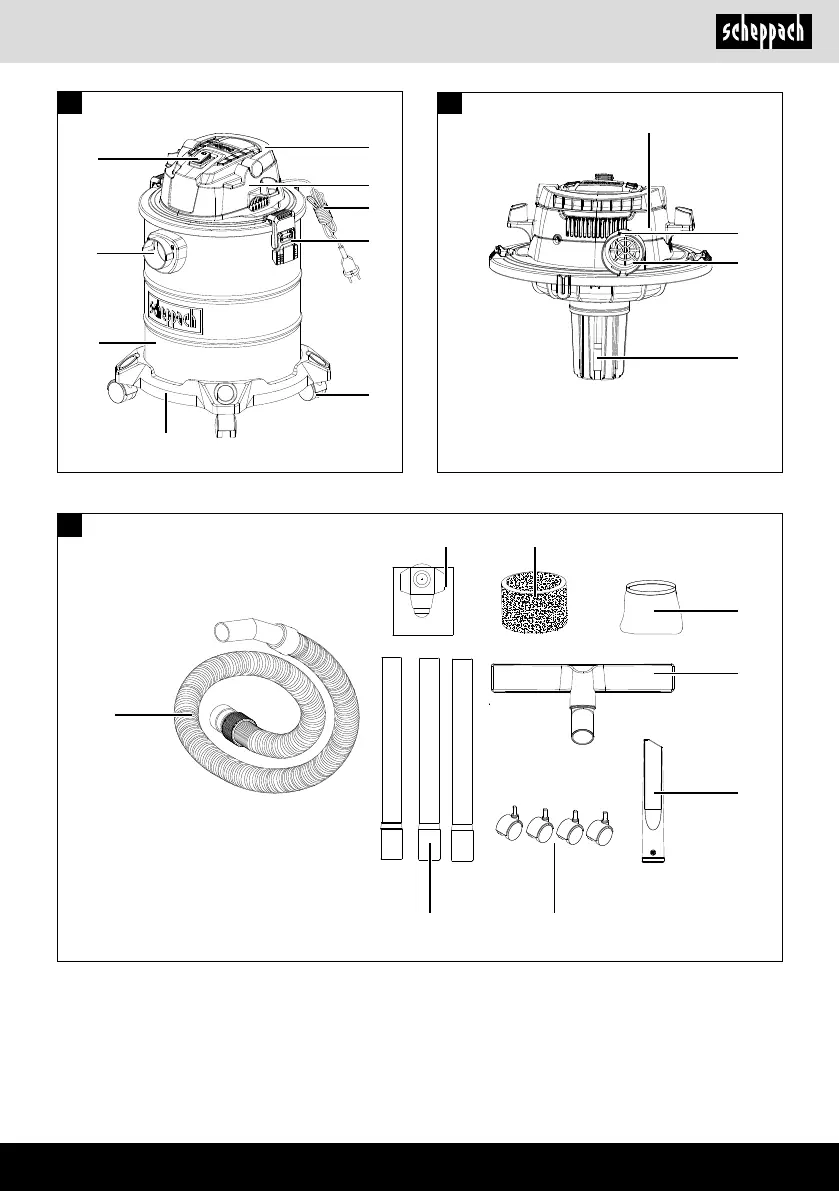 scheppach

scheppach