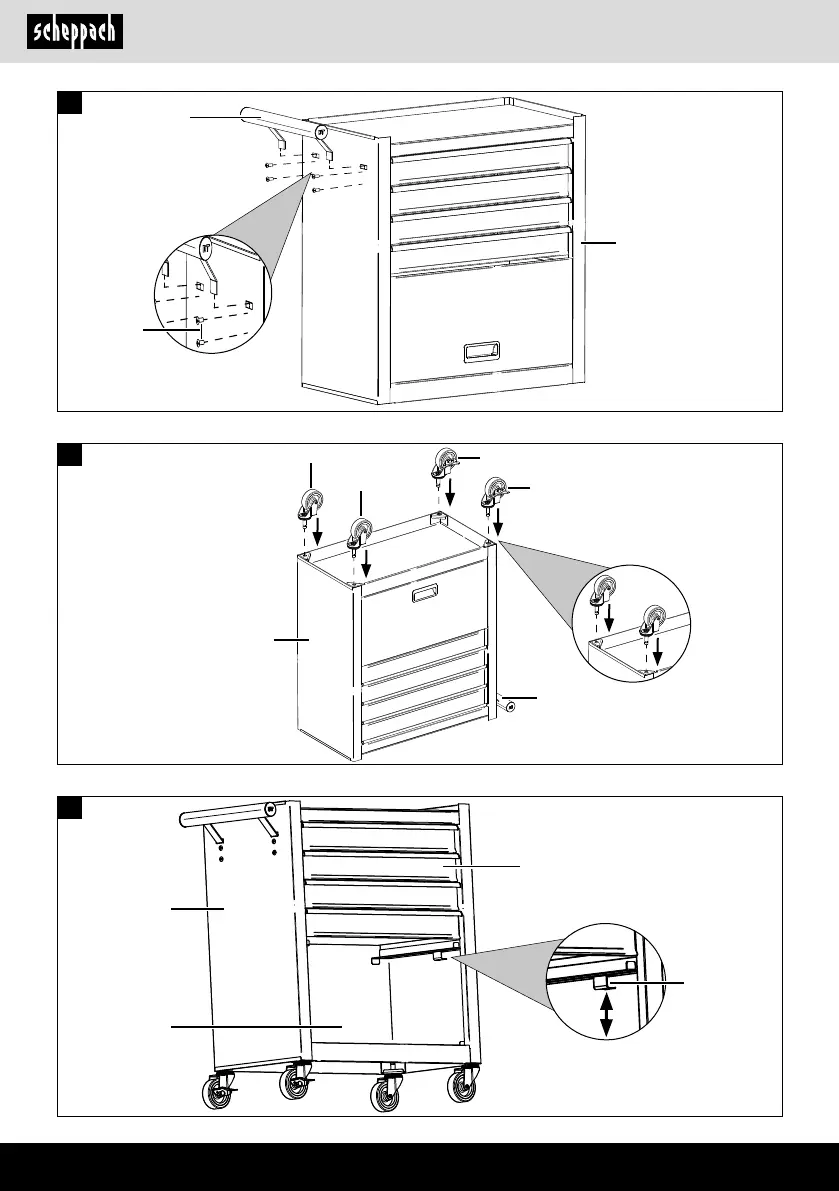 scheppach