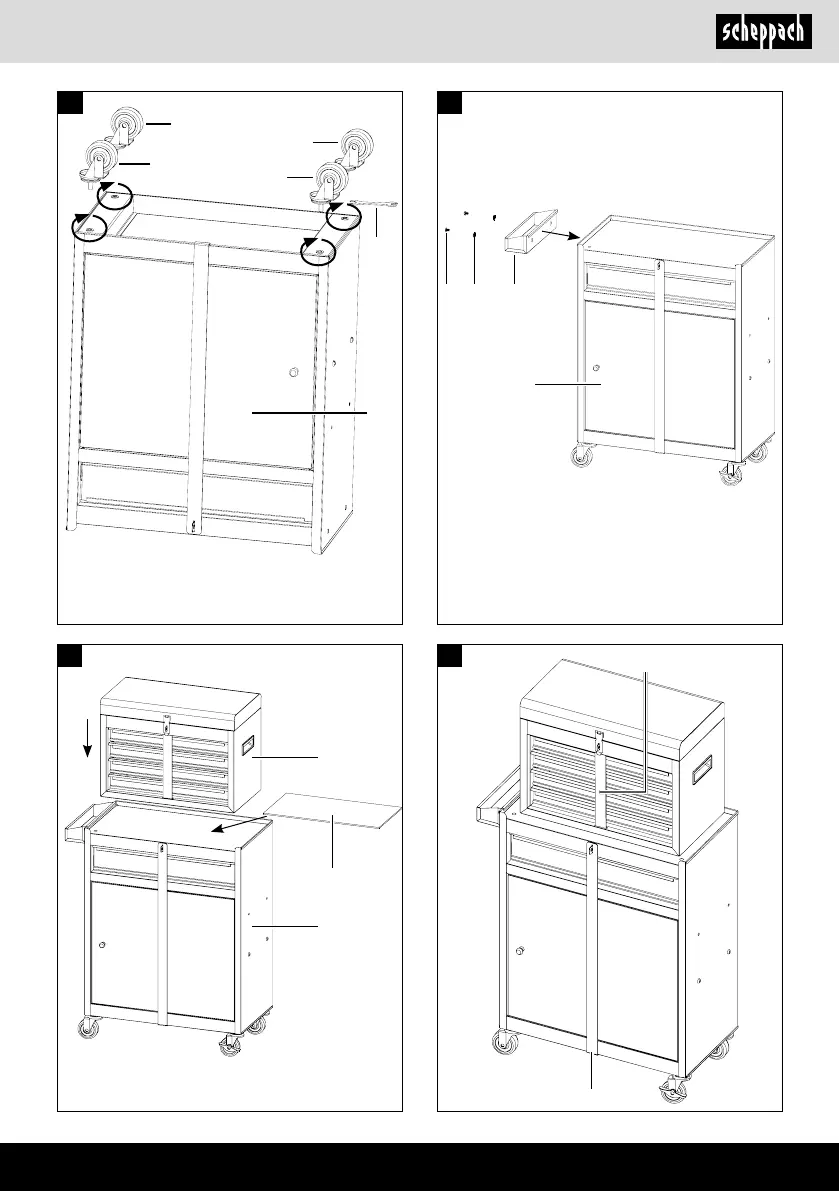 scheppach