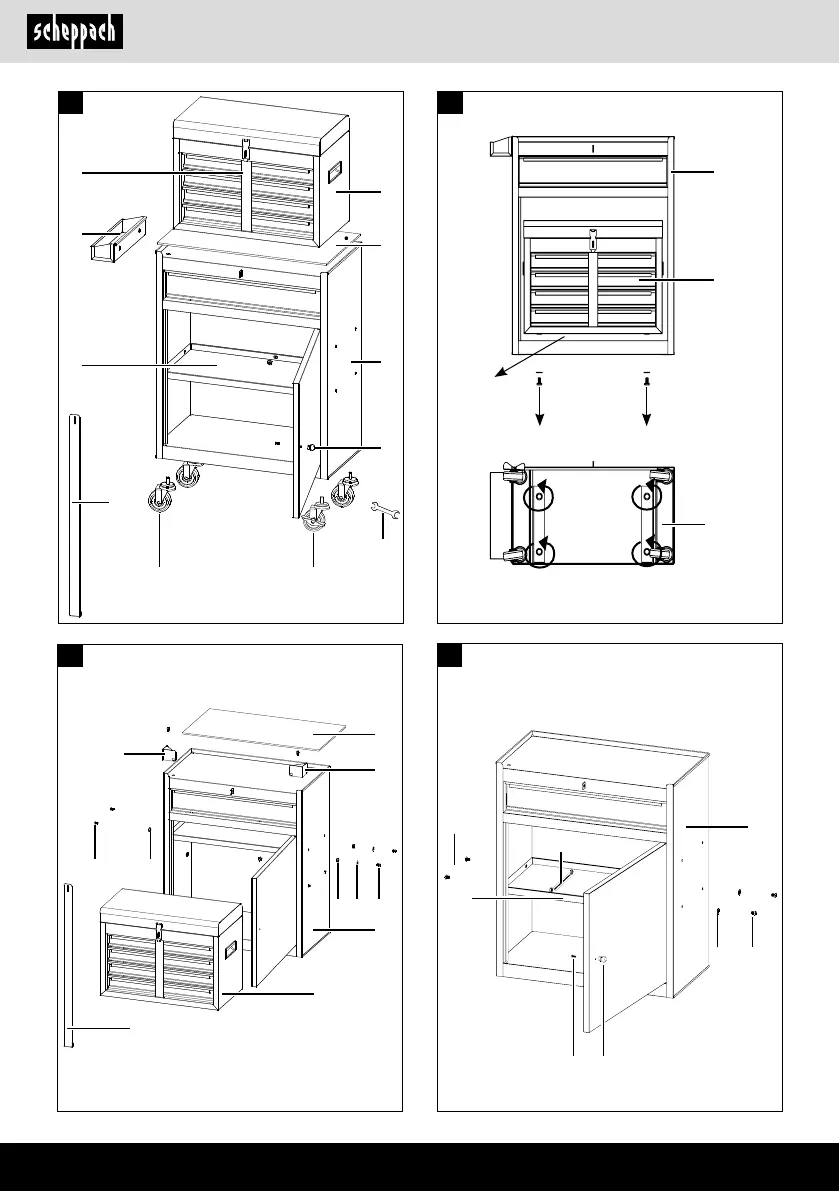 scheppach