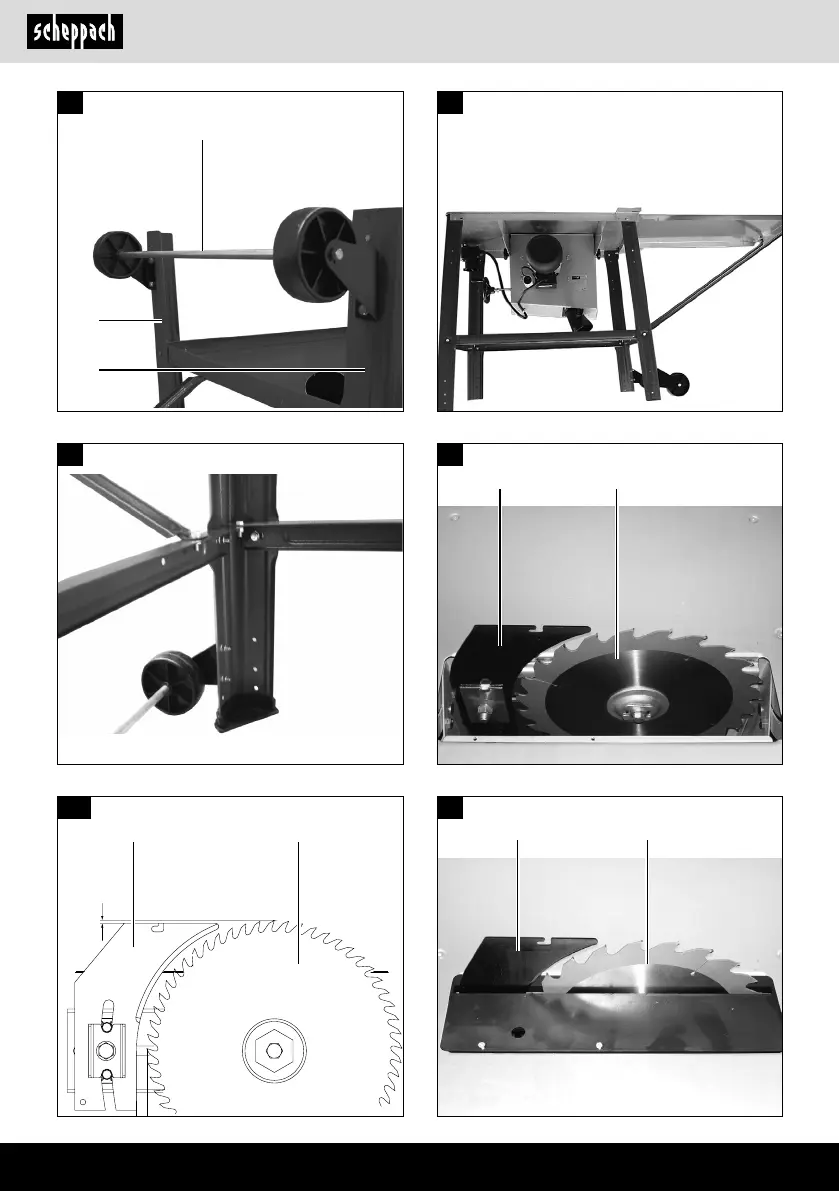 scheppach