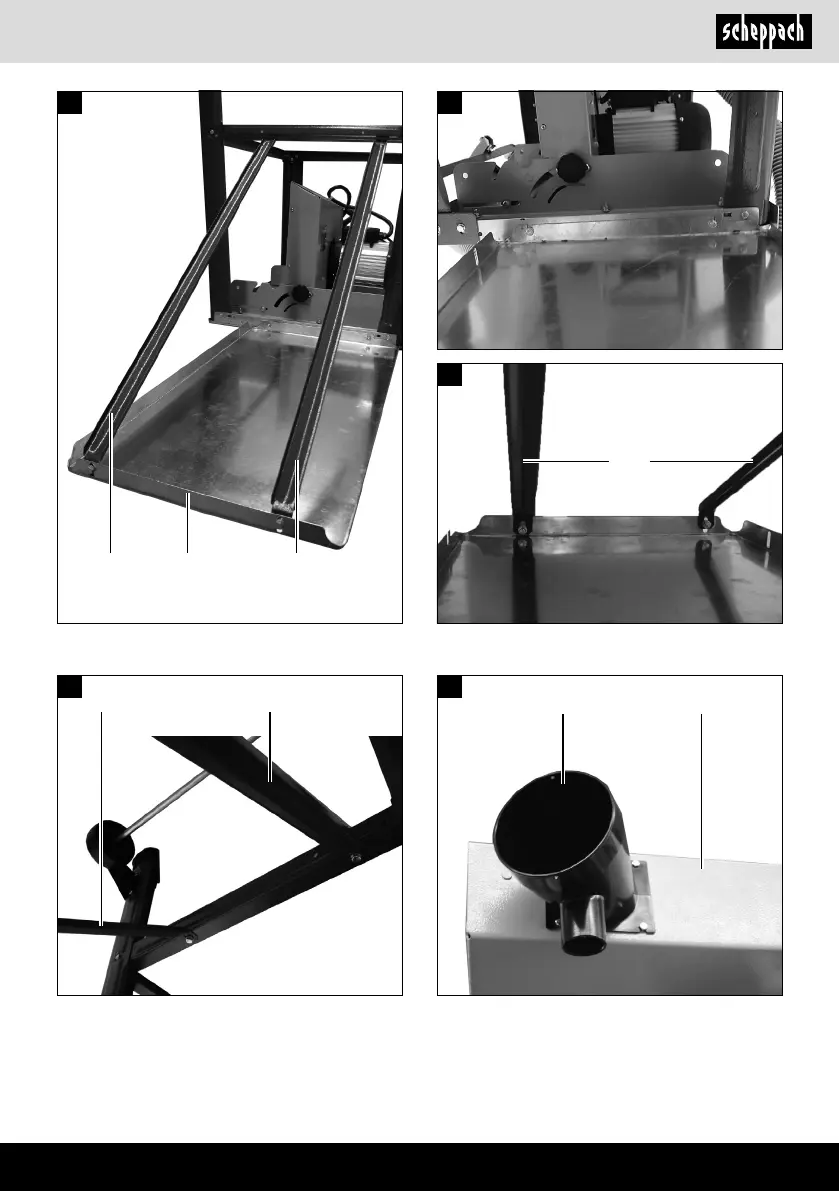 scheppach