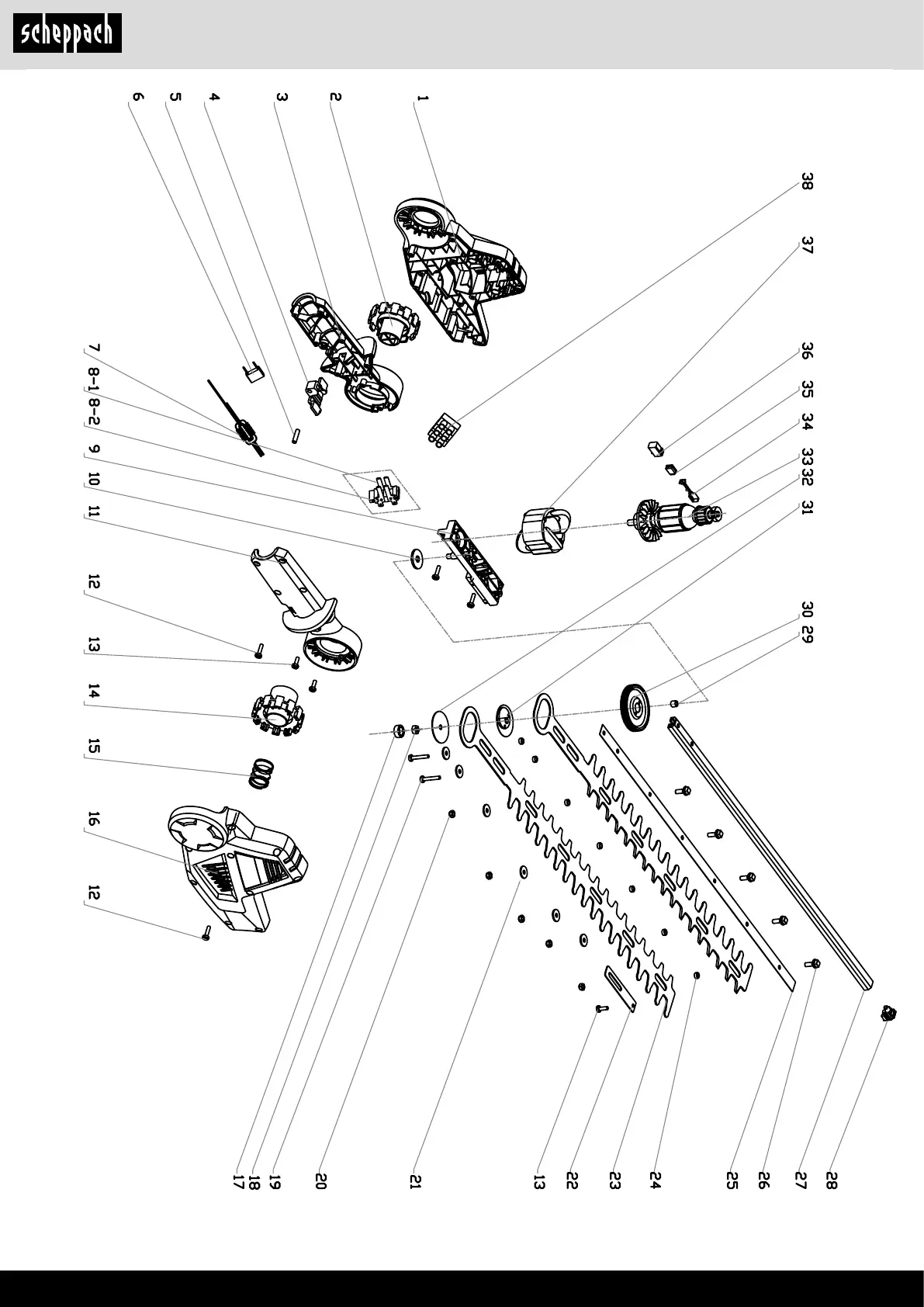 scheppach

1
2
3
4
5
6
7
8-1
8-2
9
10
11
12
13
14
15
16
12
38
37
36
35
34
33
32
31
30
29
17
18
19
20
21
13
22
23
24
25
26
27
28