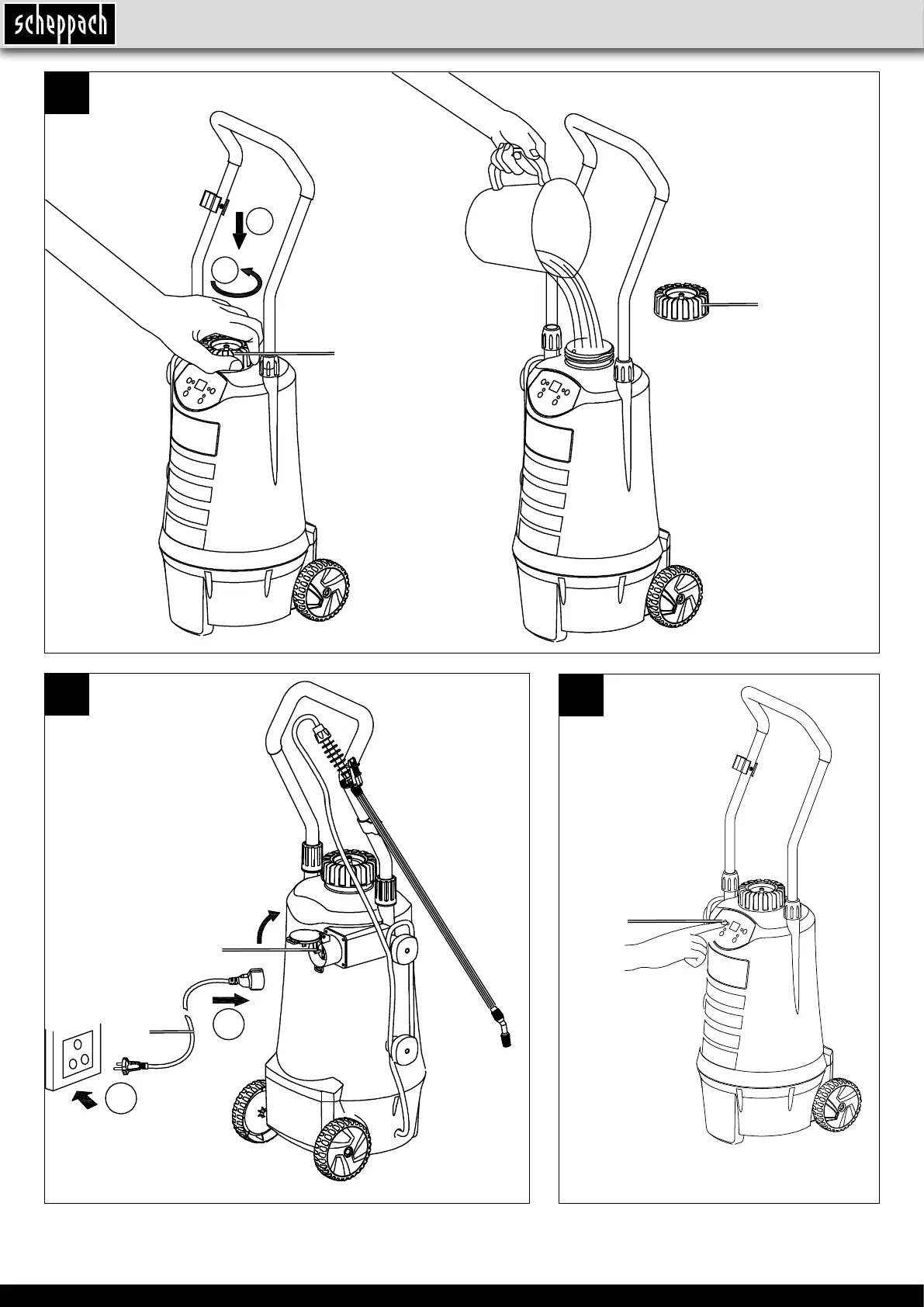 scheppach