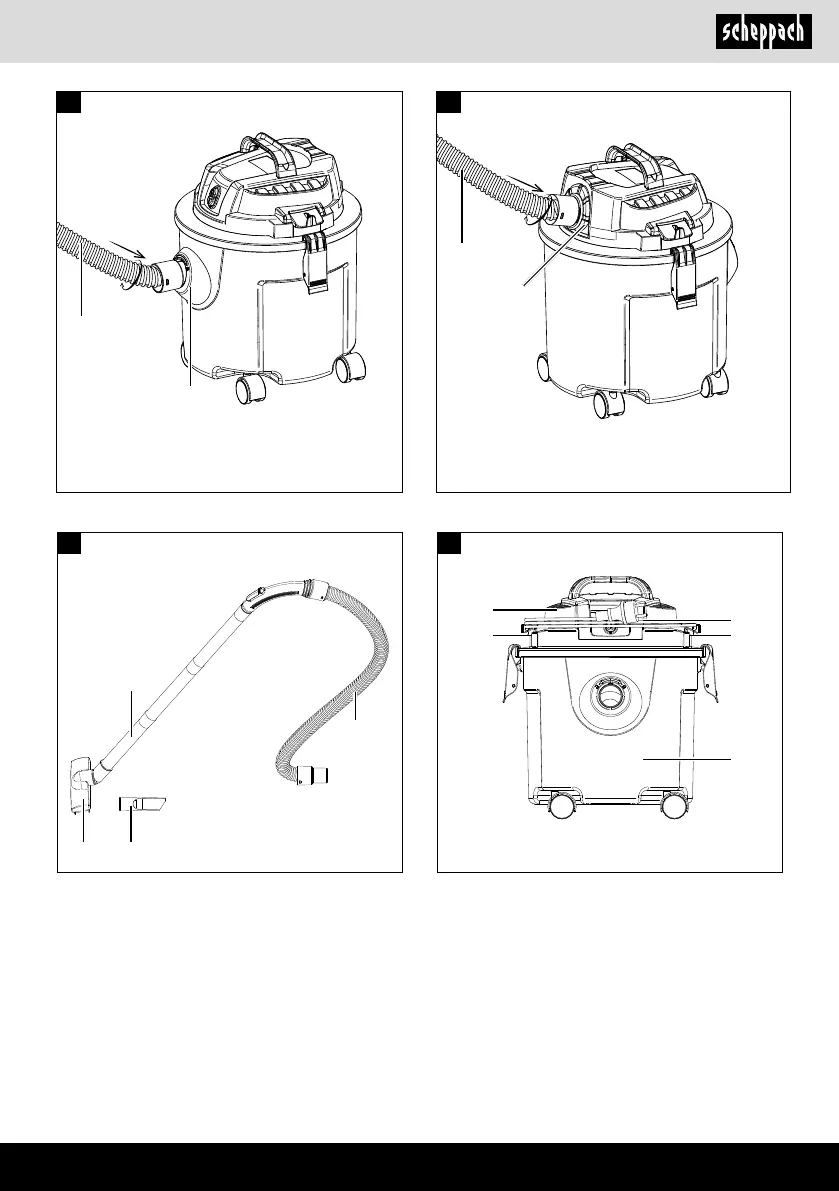 scheppach