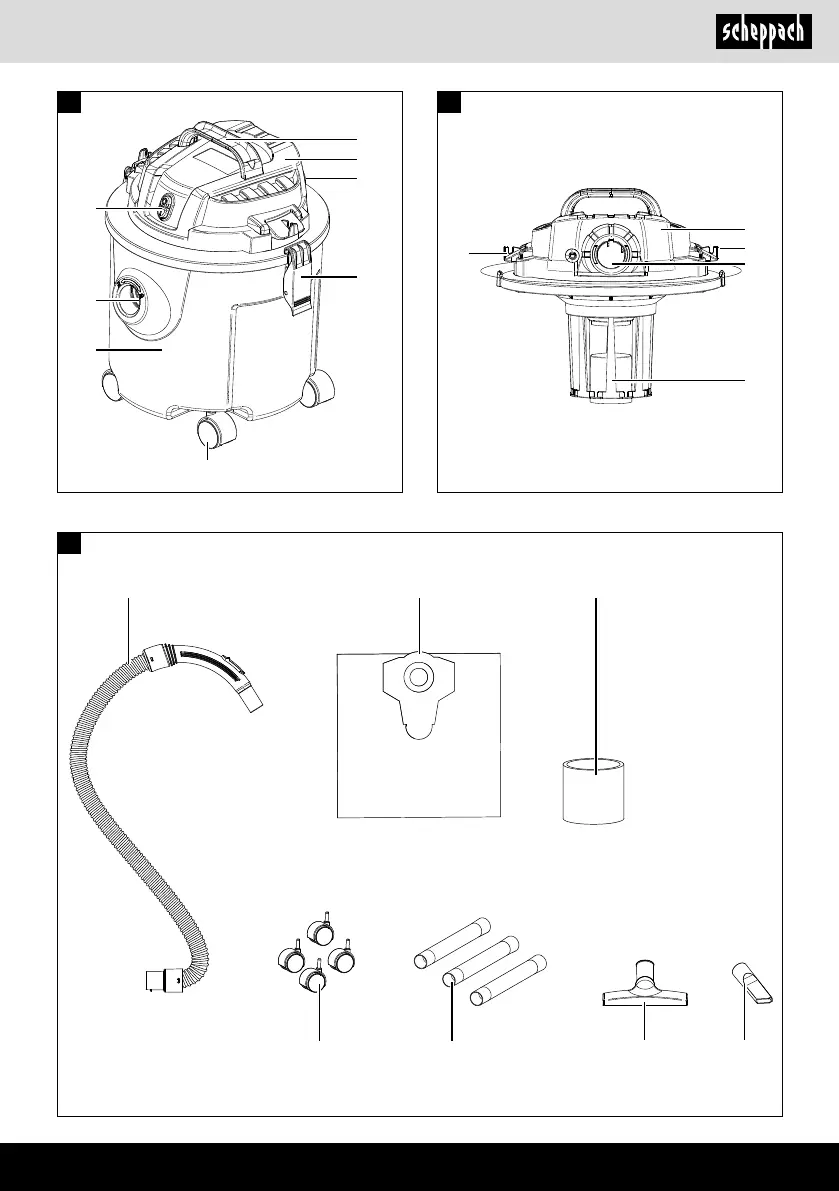 scheppach