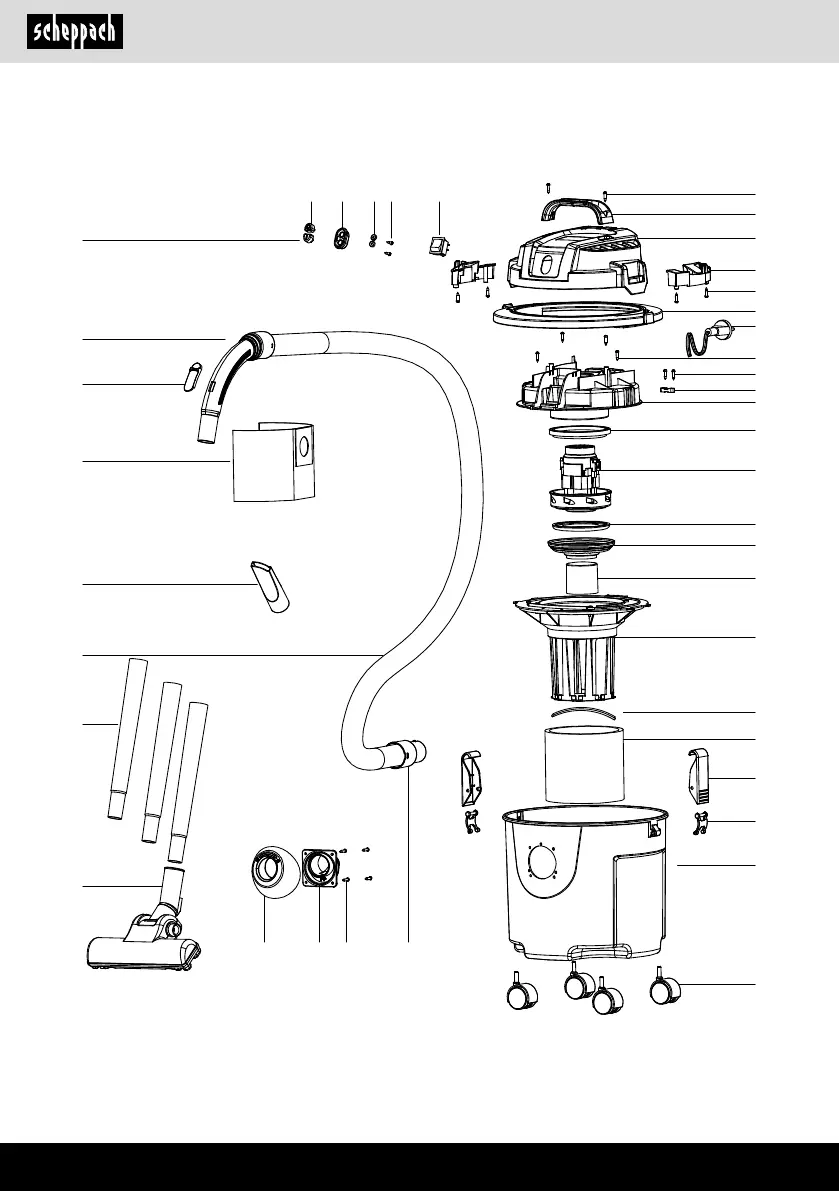 scheppach