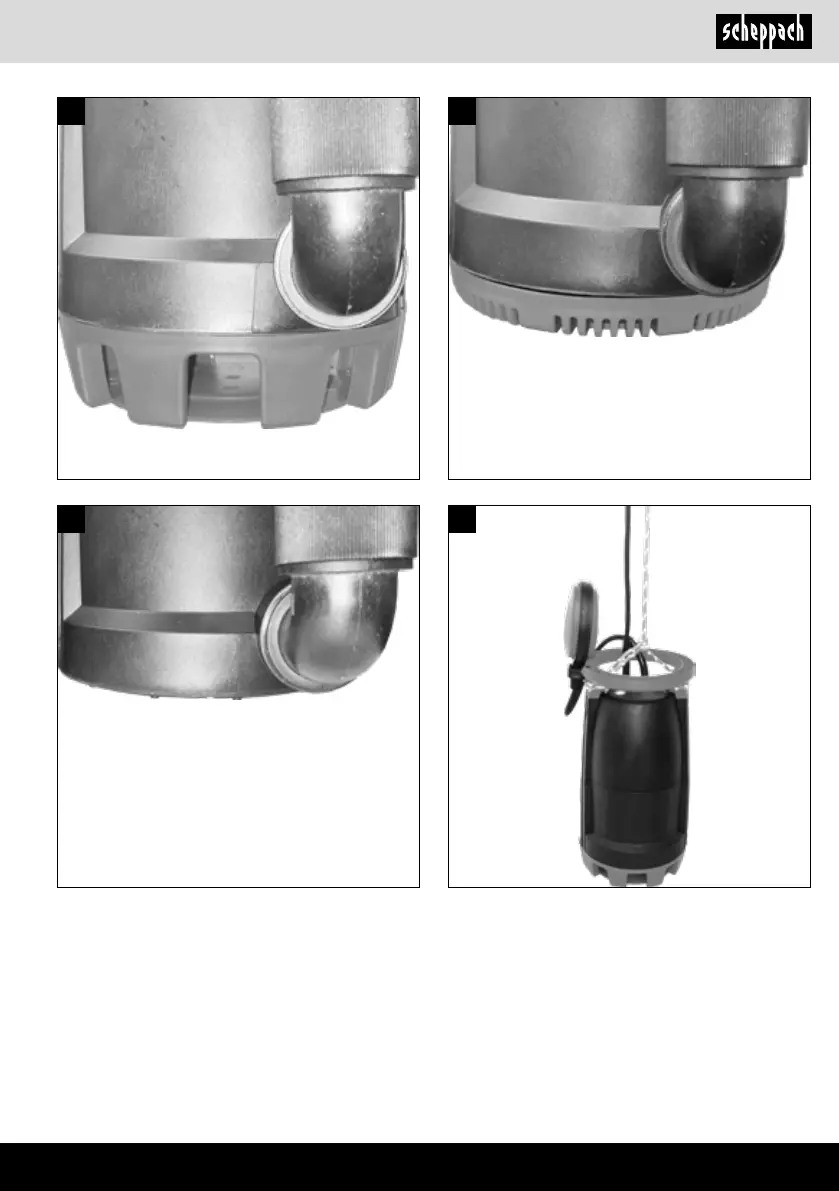 scheppach