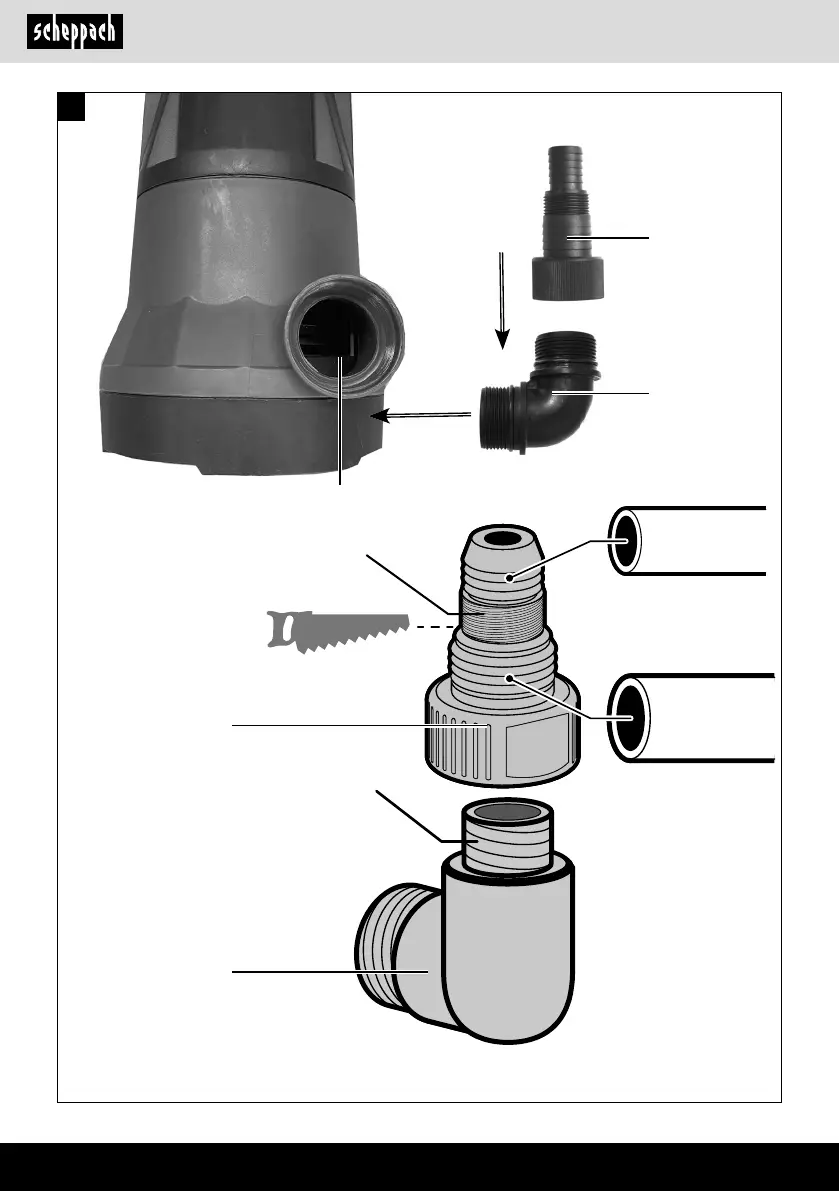 scheppach