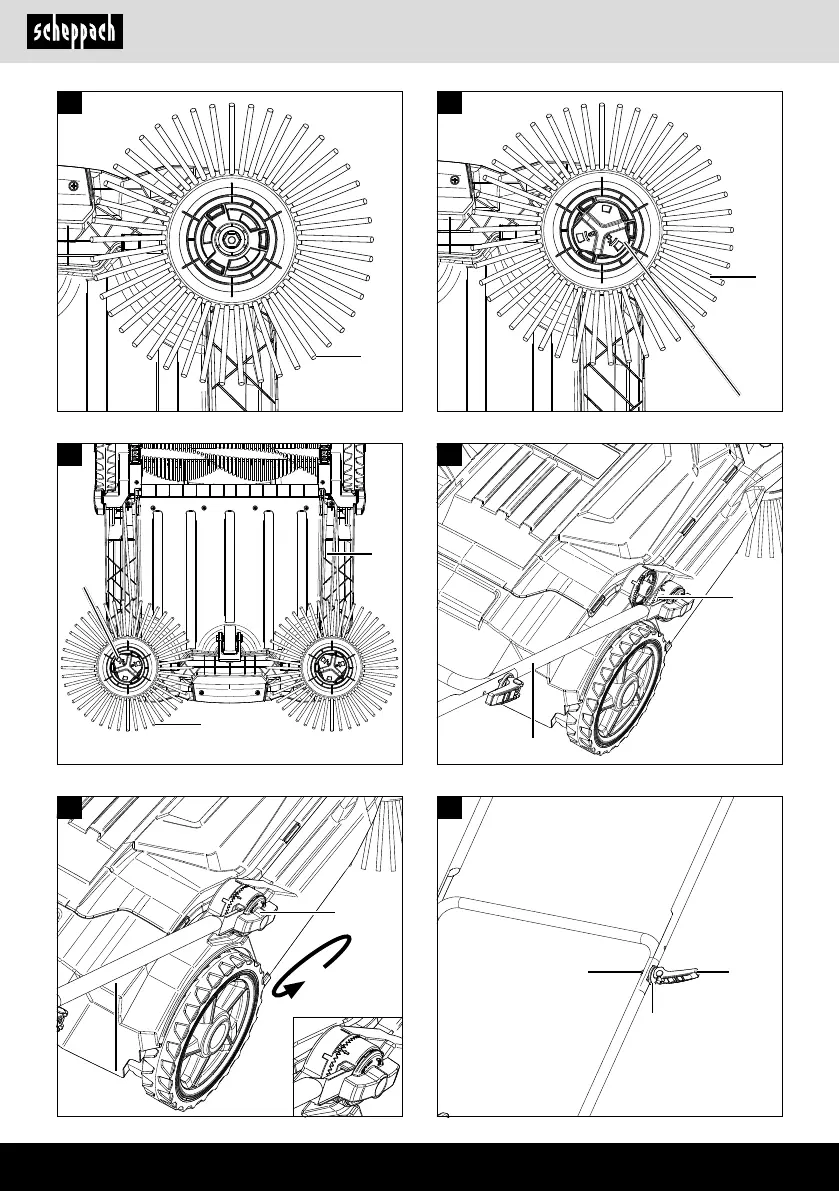 scheppach