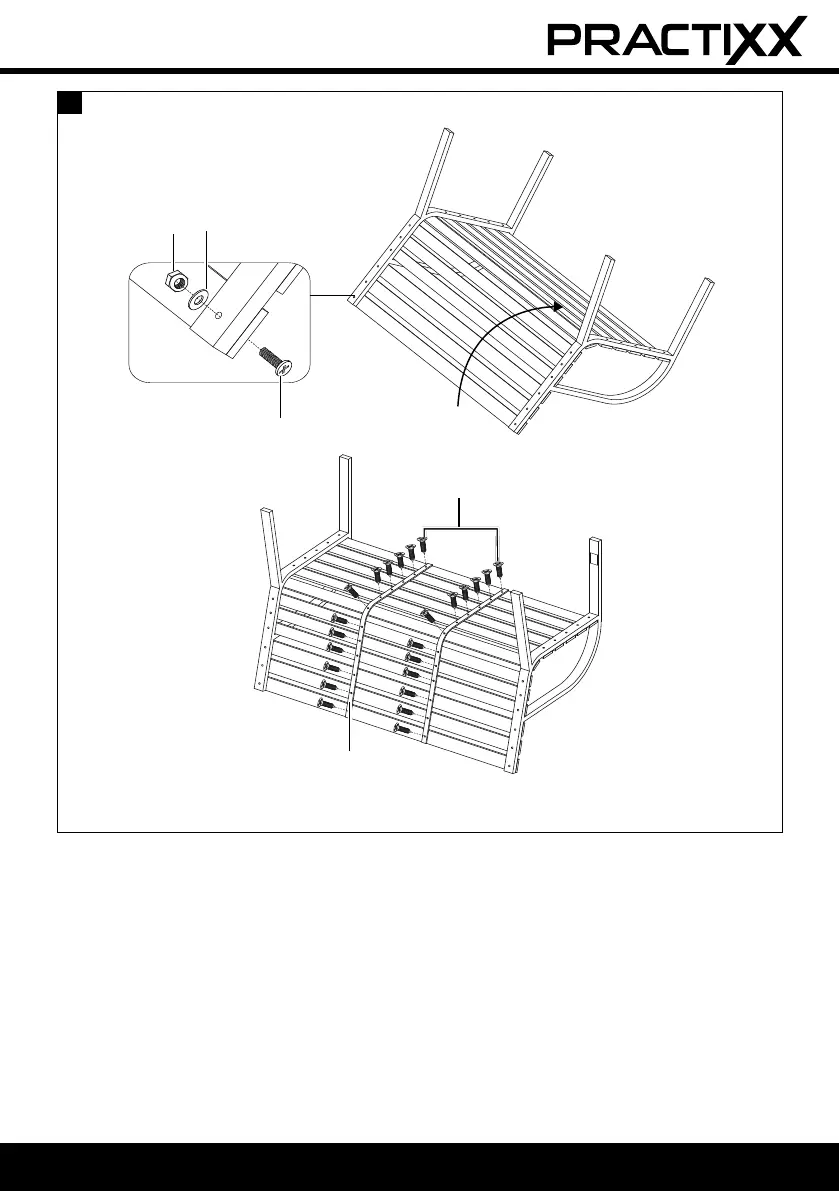 PRACTIXX