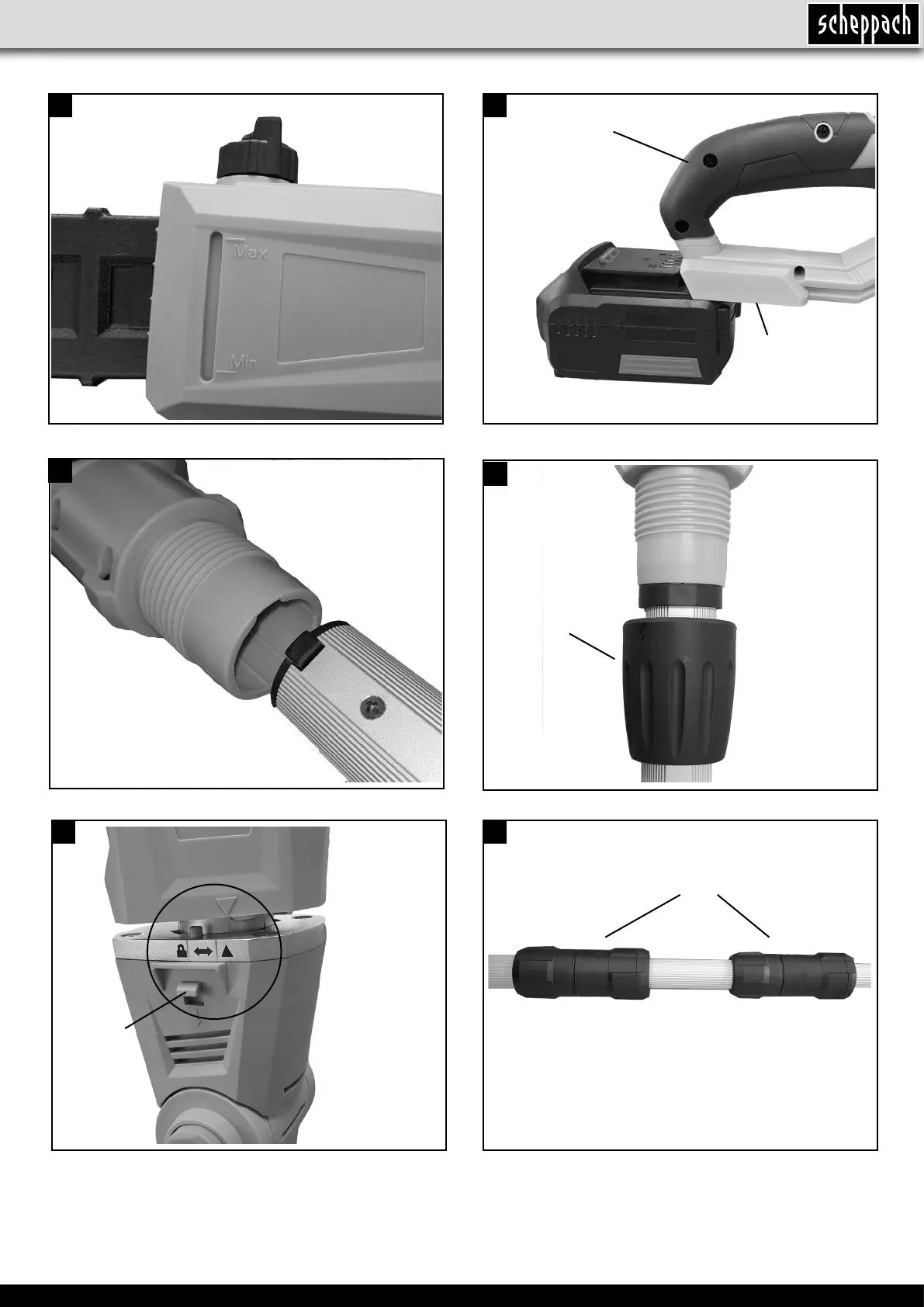 scheppach

Max

Min