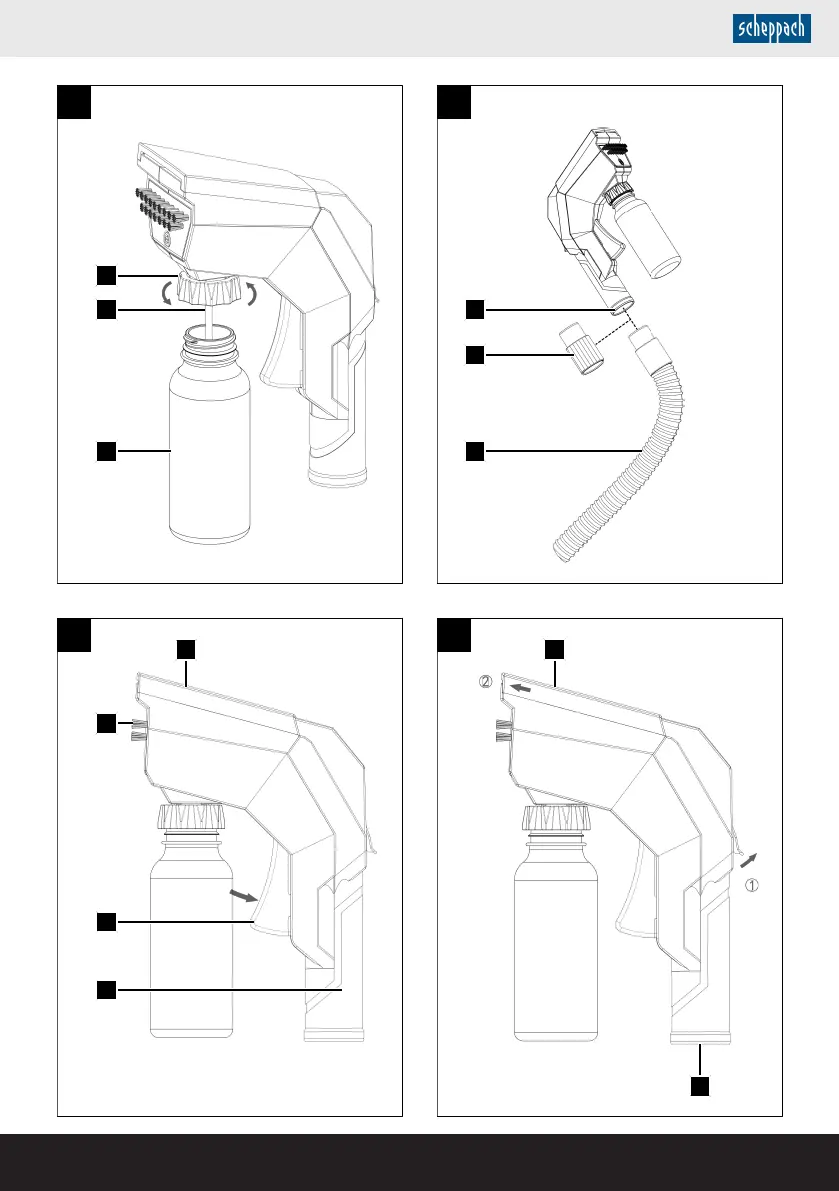 scheppach

②

①