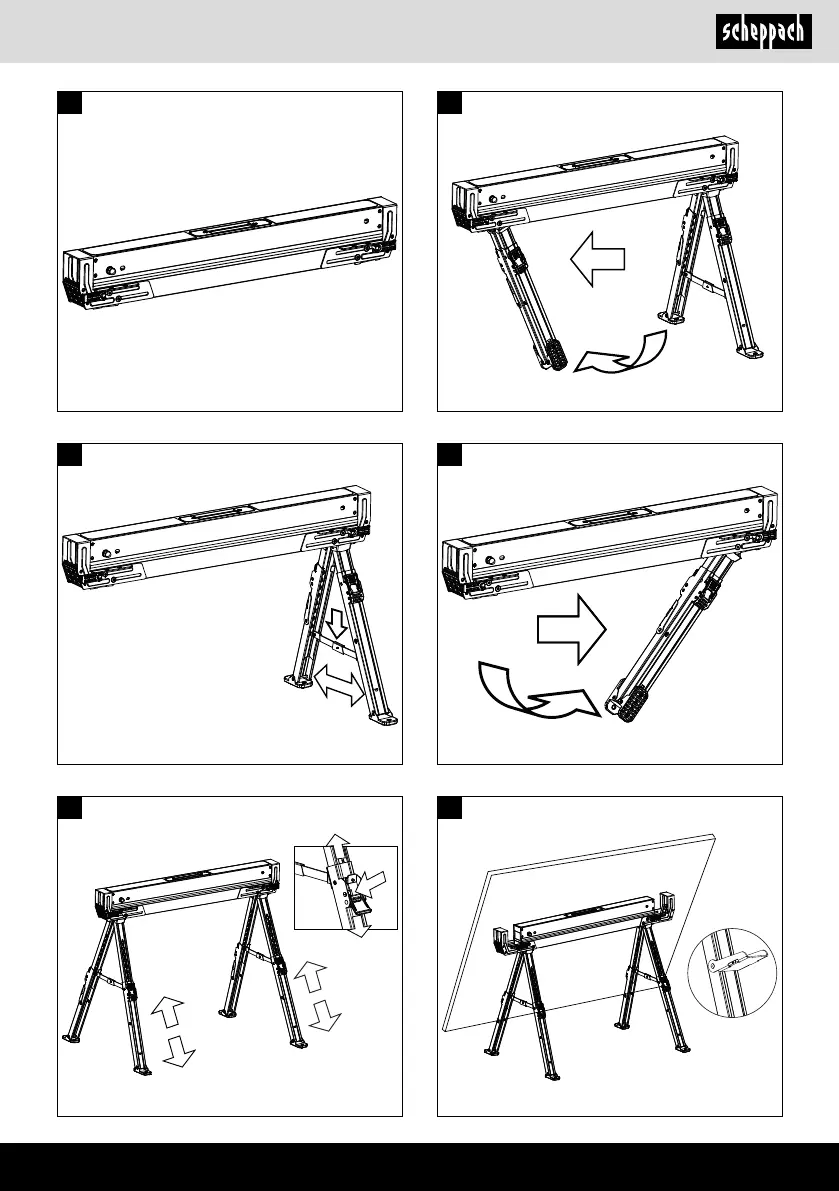 scheppach