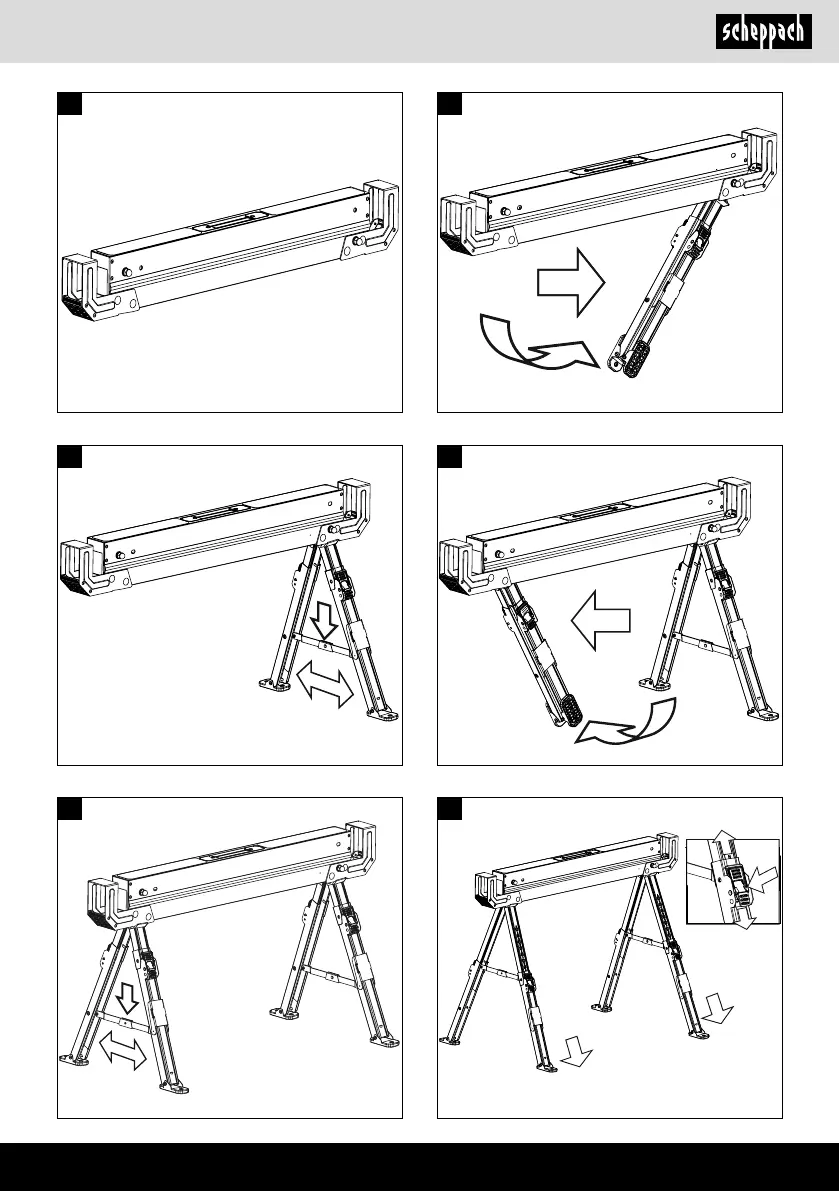 scheppach