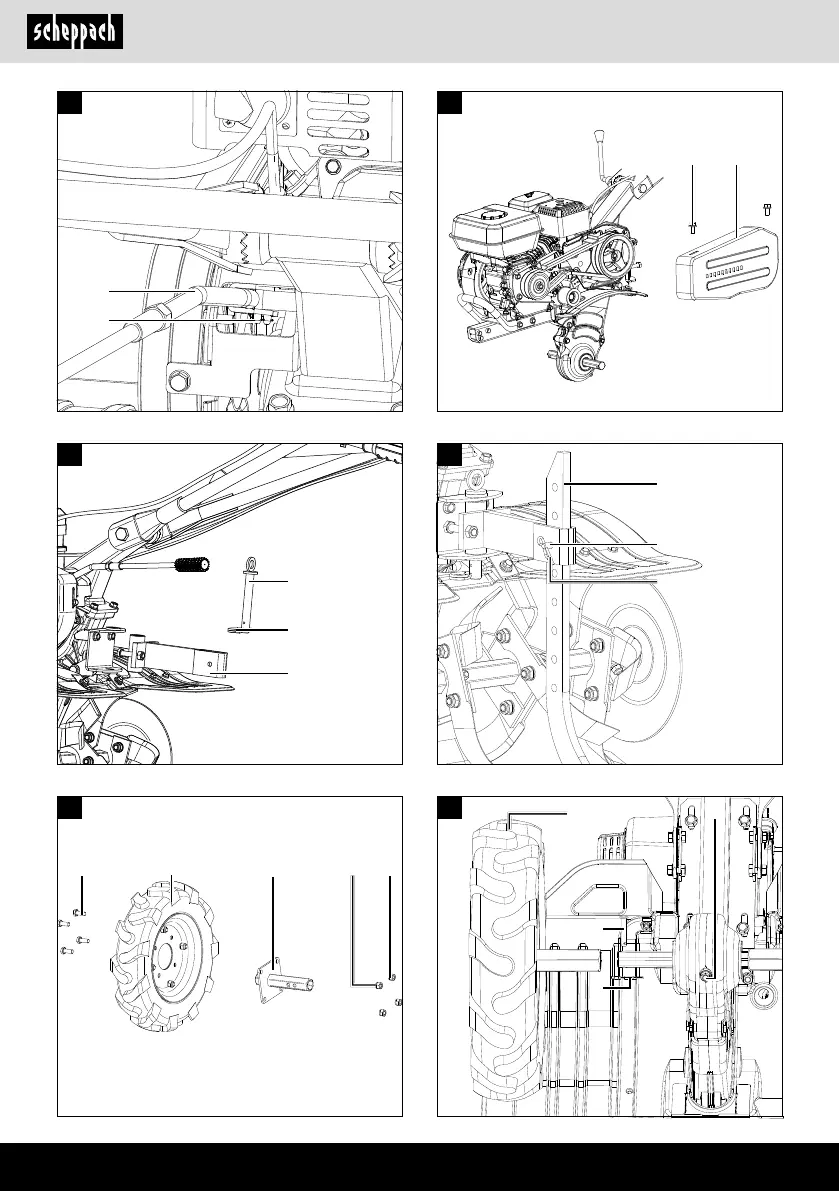 scheppach