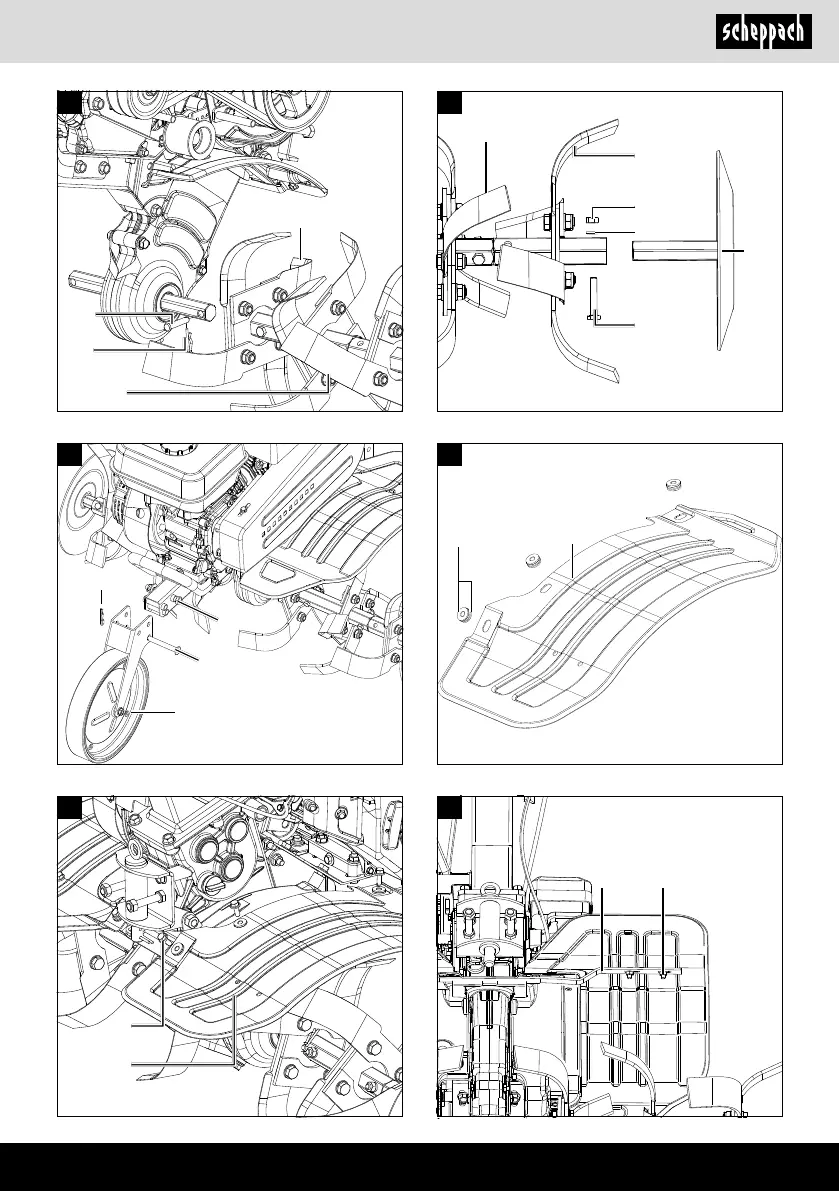 scheppach