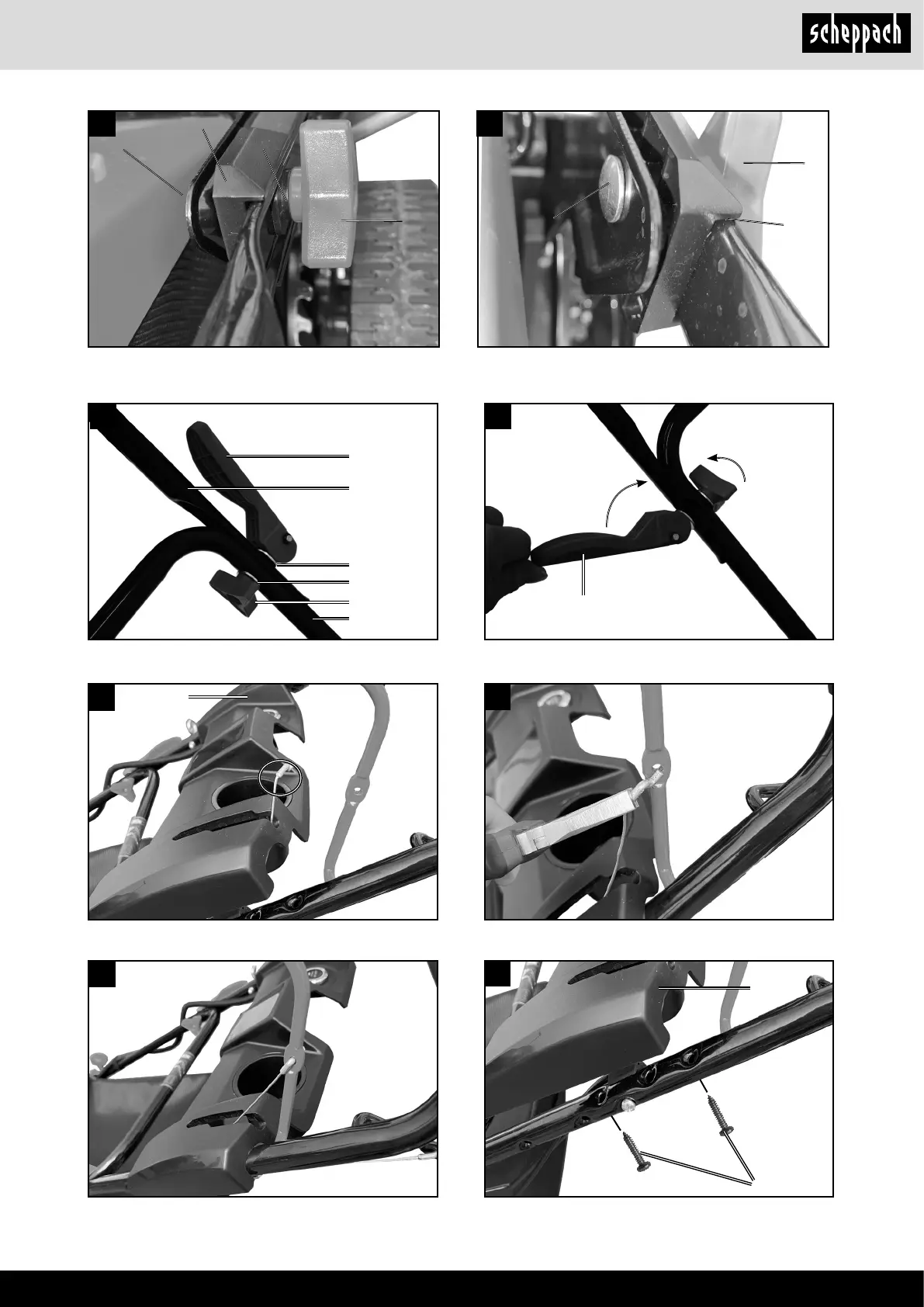 scheppach