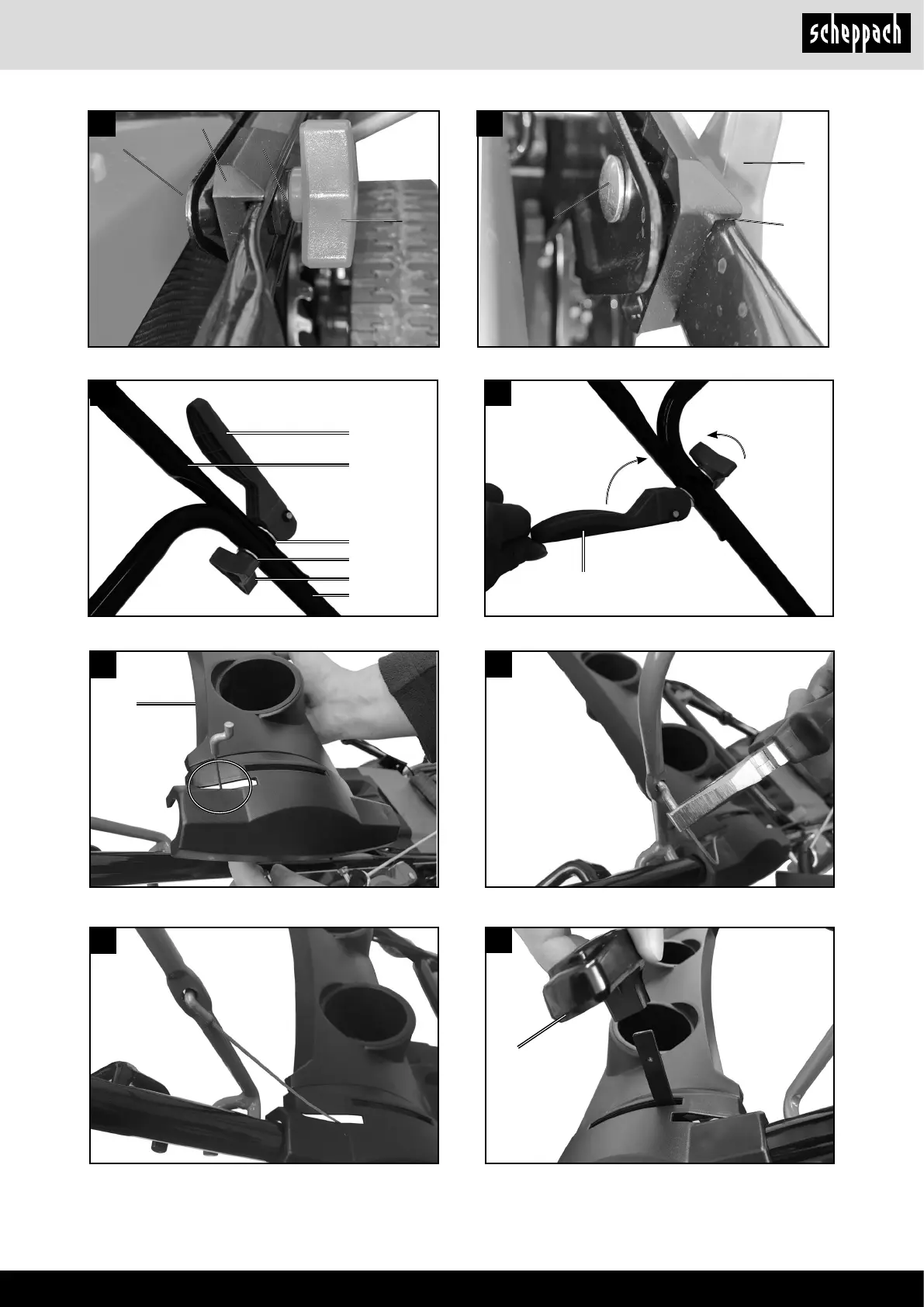 scheppach