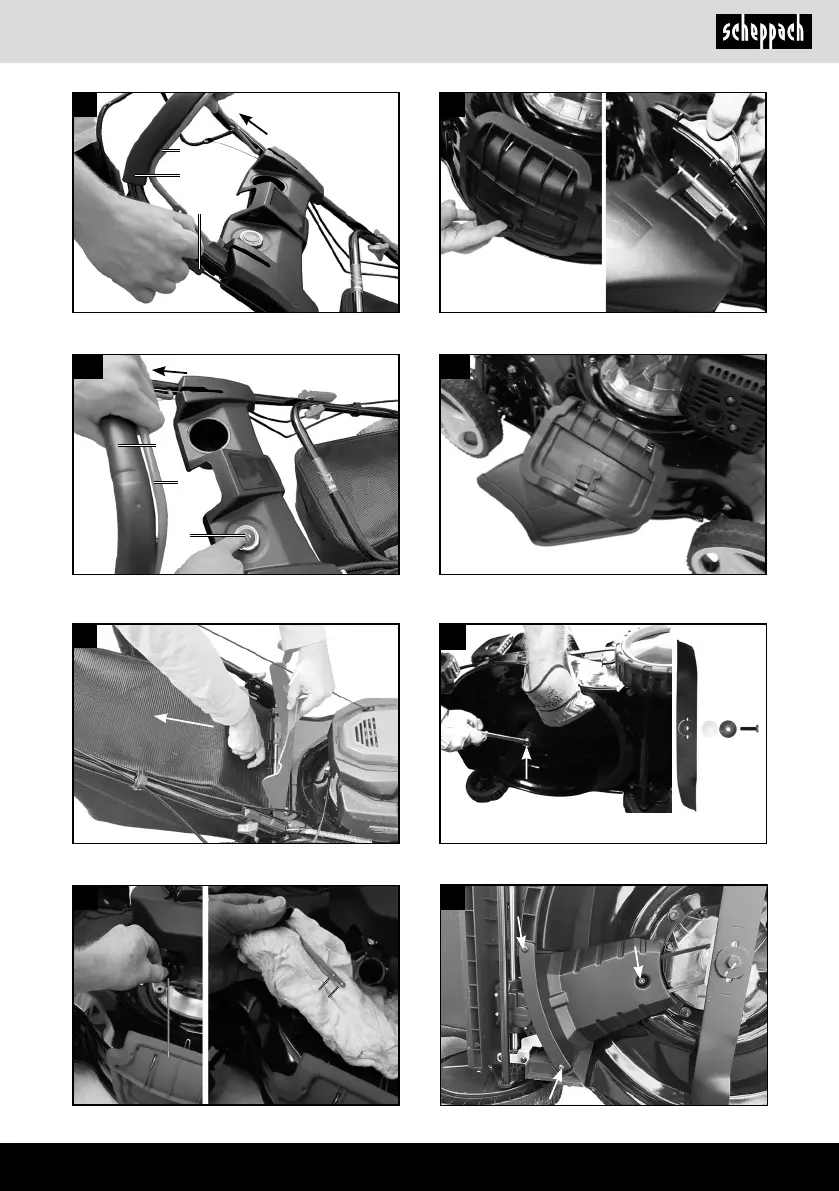 scheppach