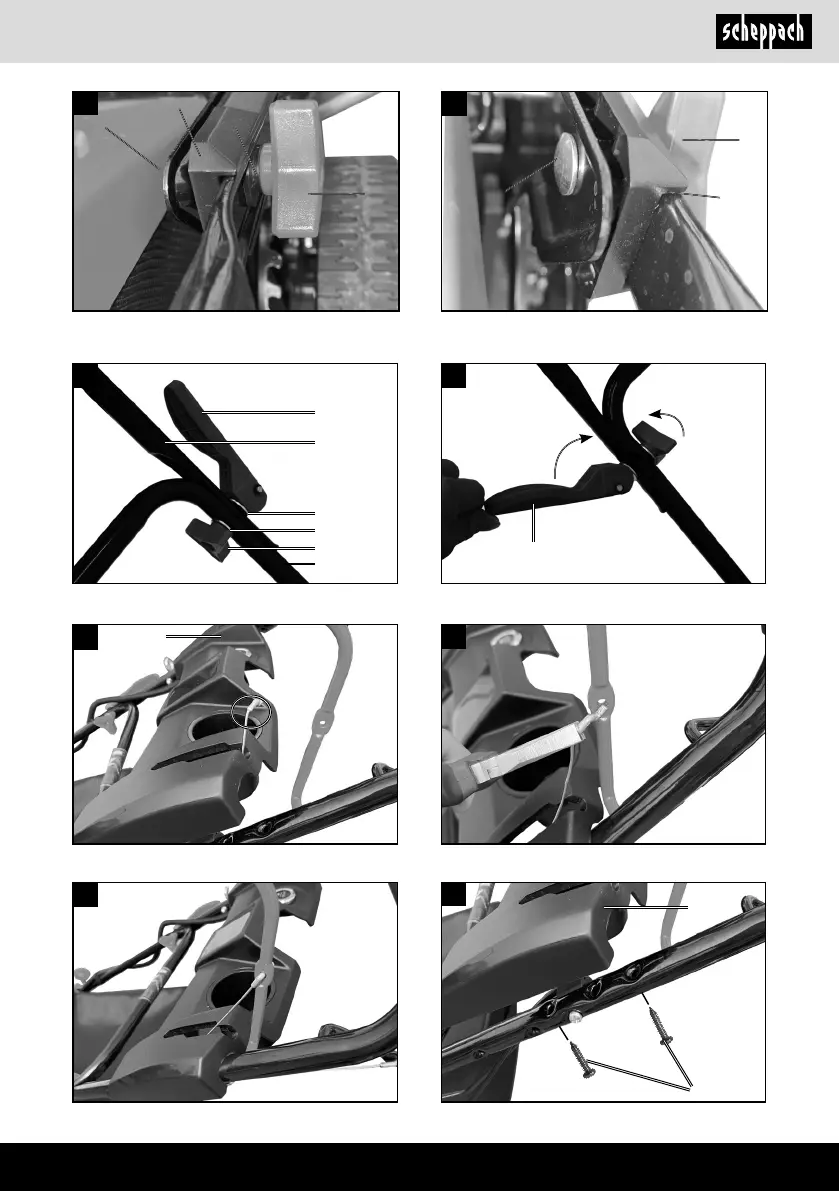 scheppach