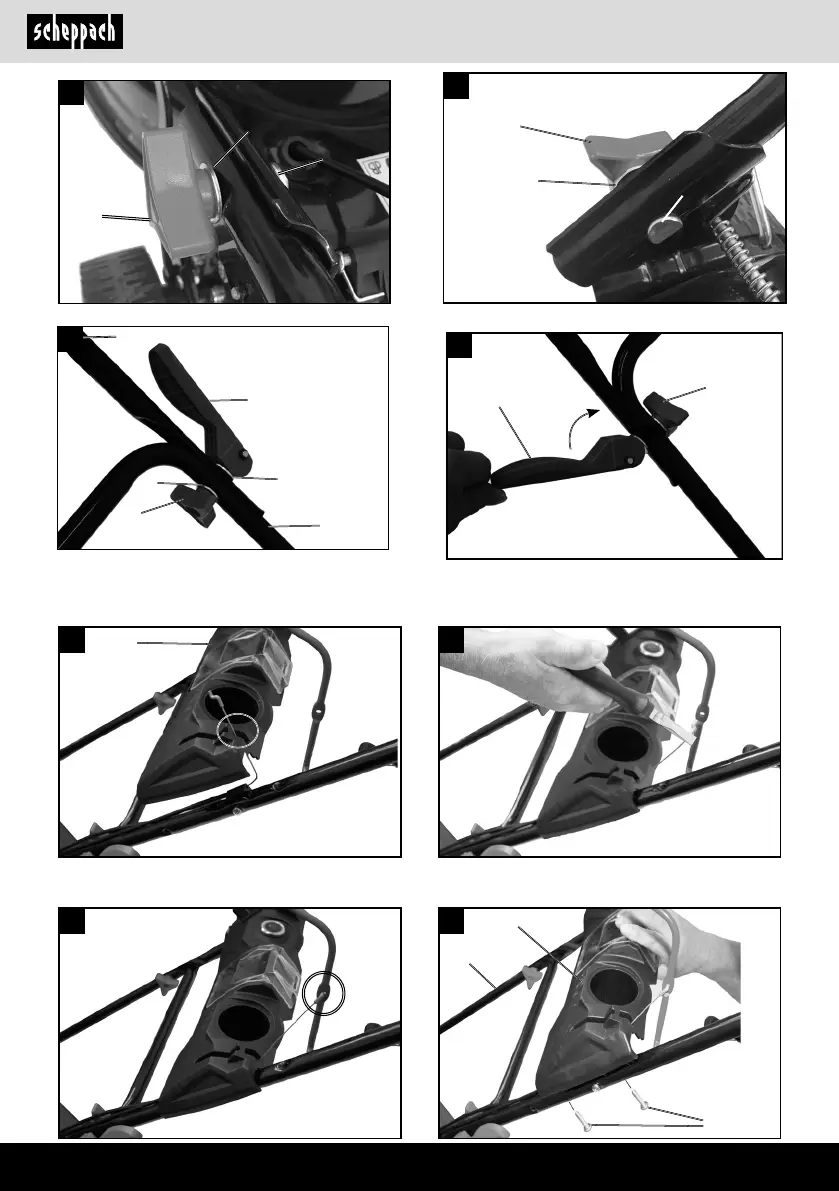 scheppach