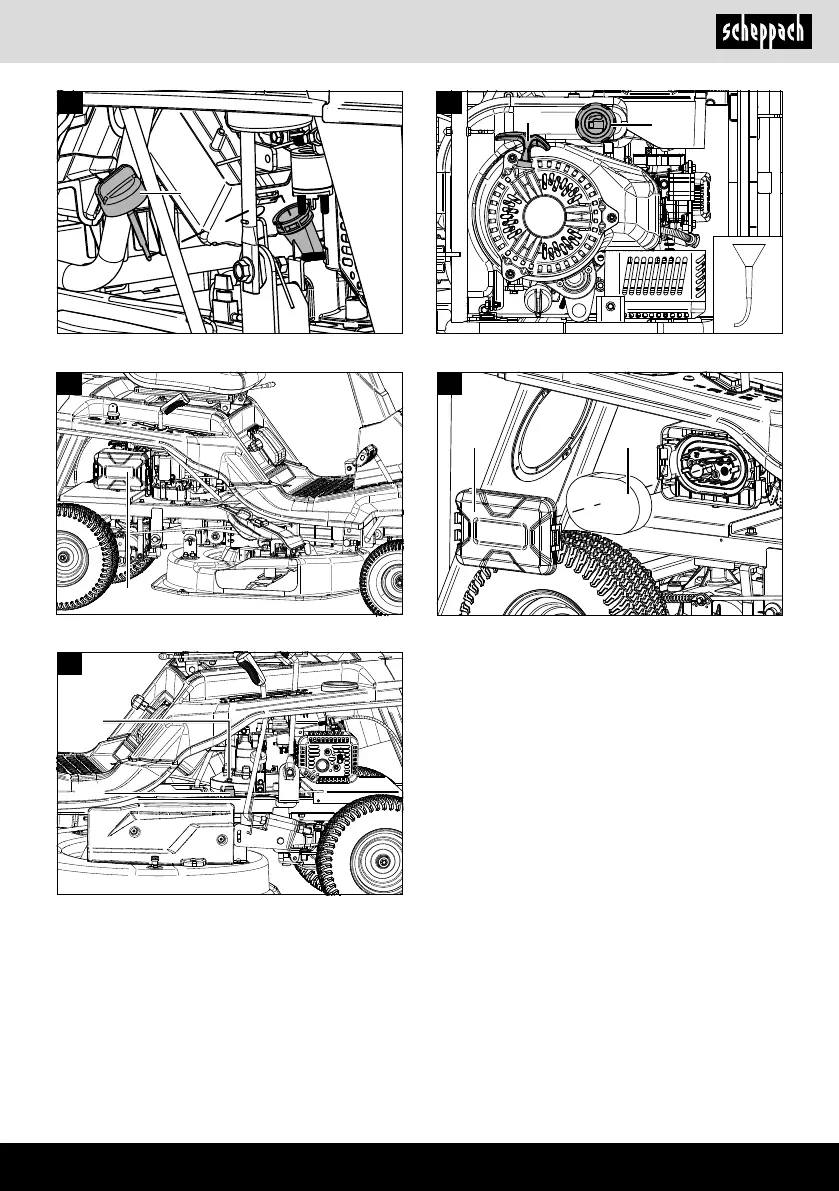 scheppach