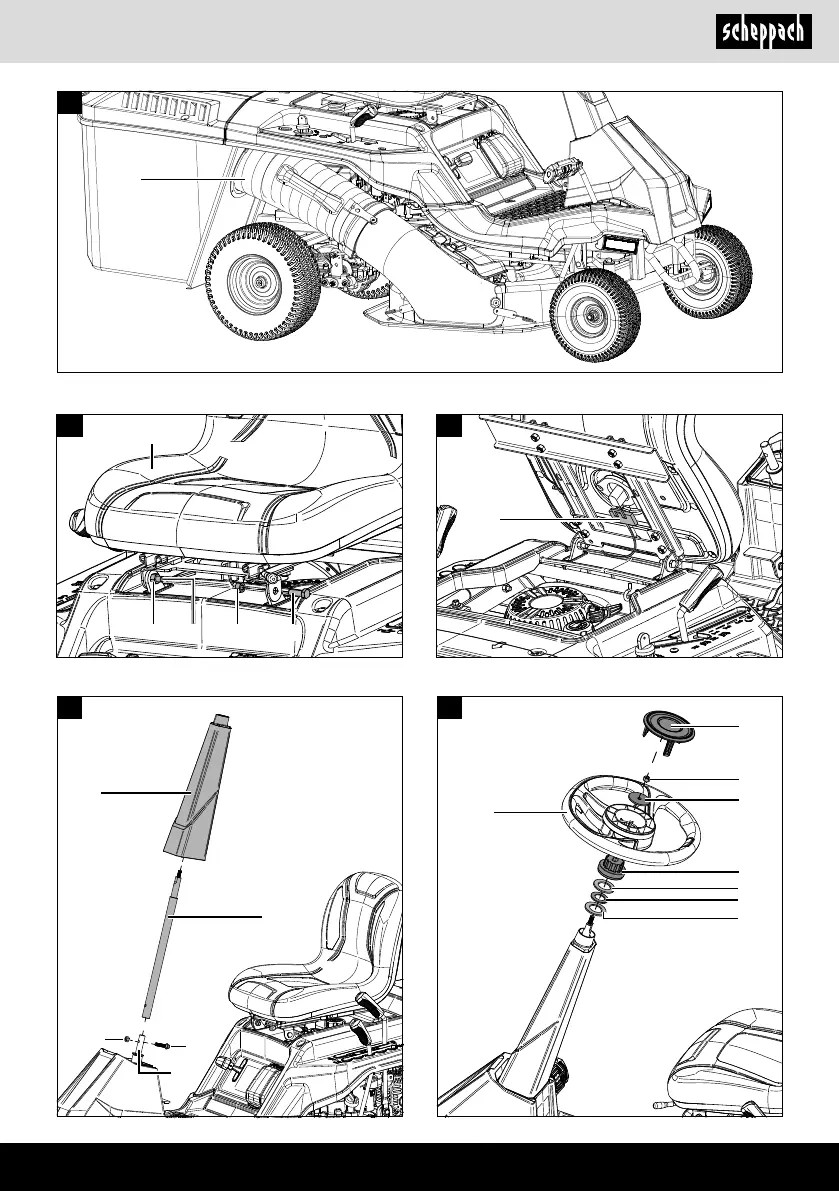 scheppach