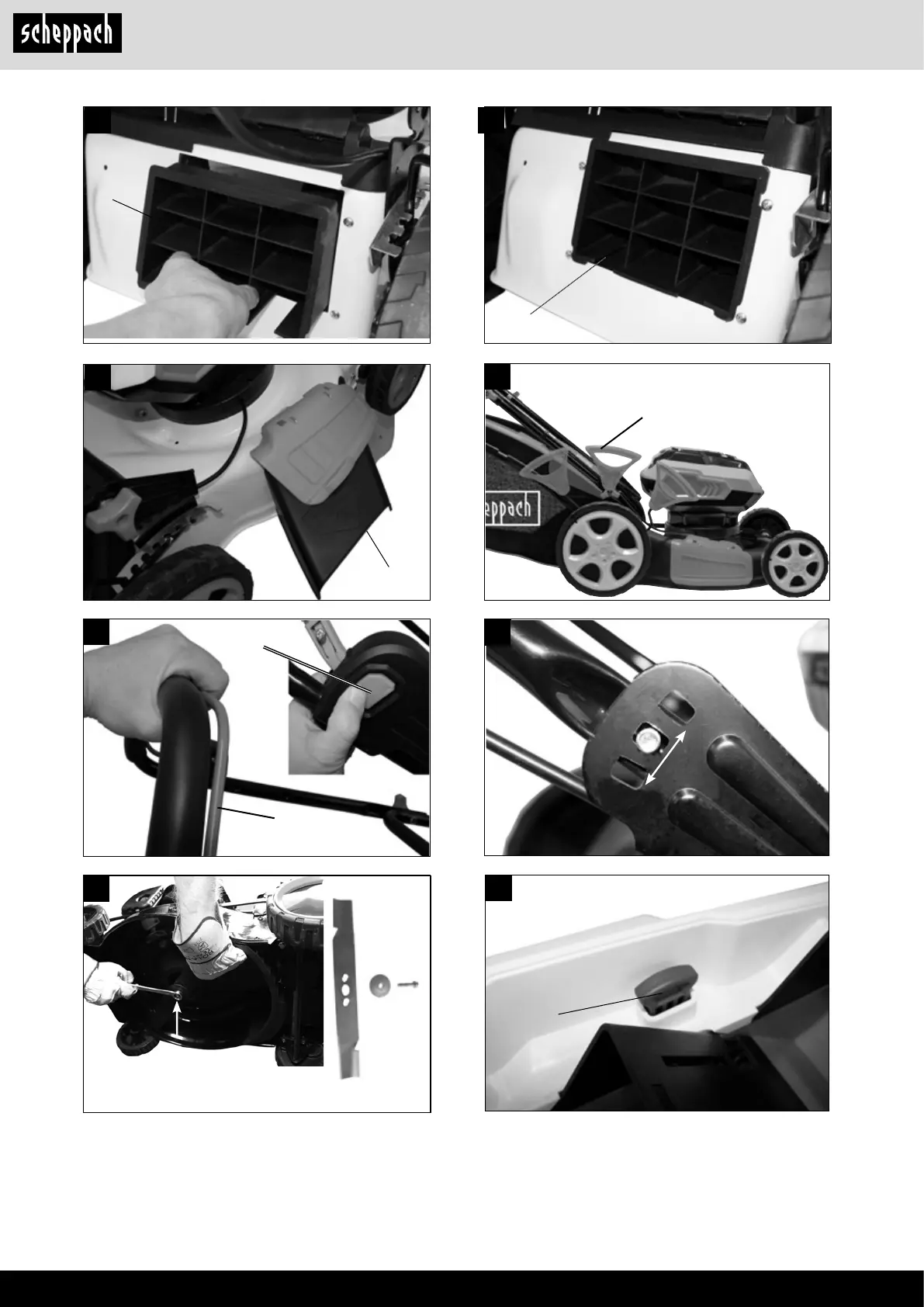 scheppach

eppach