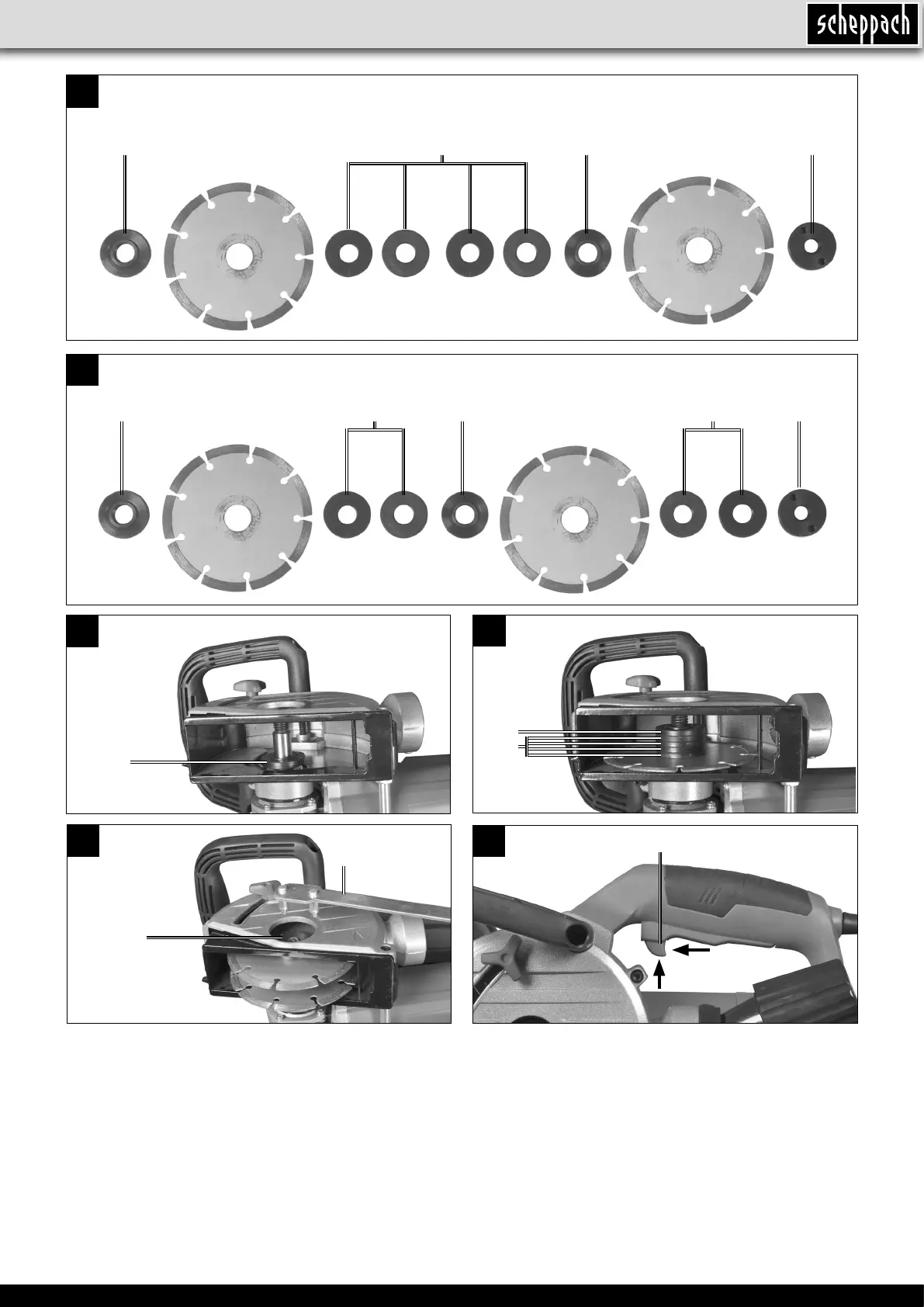 scheppach