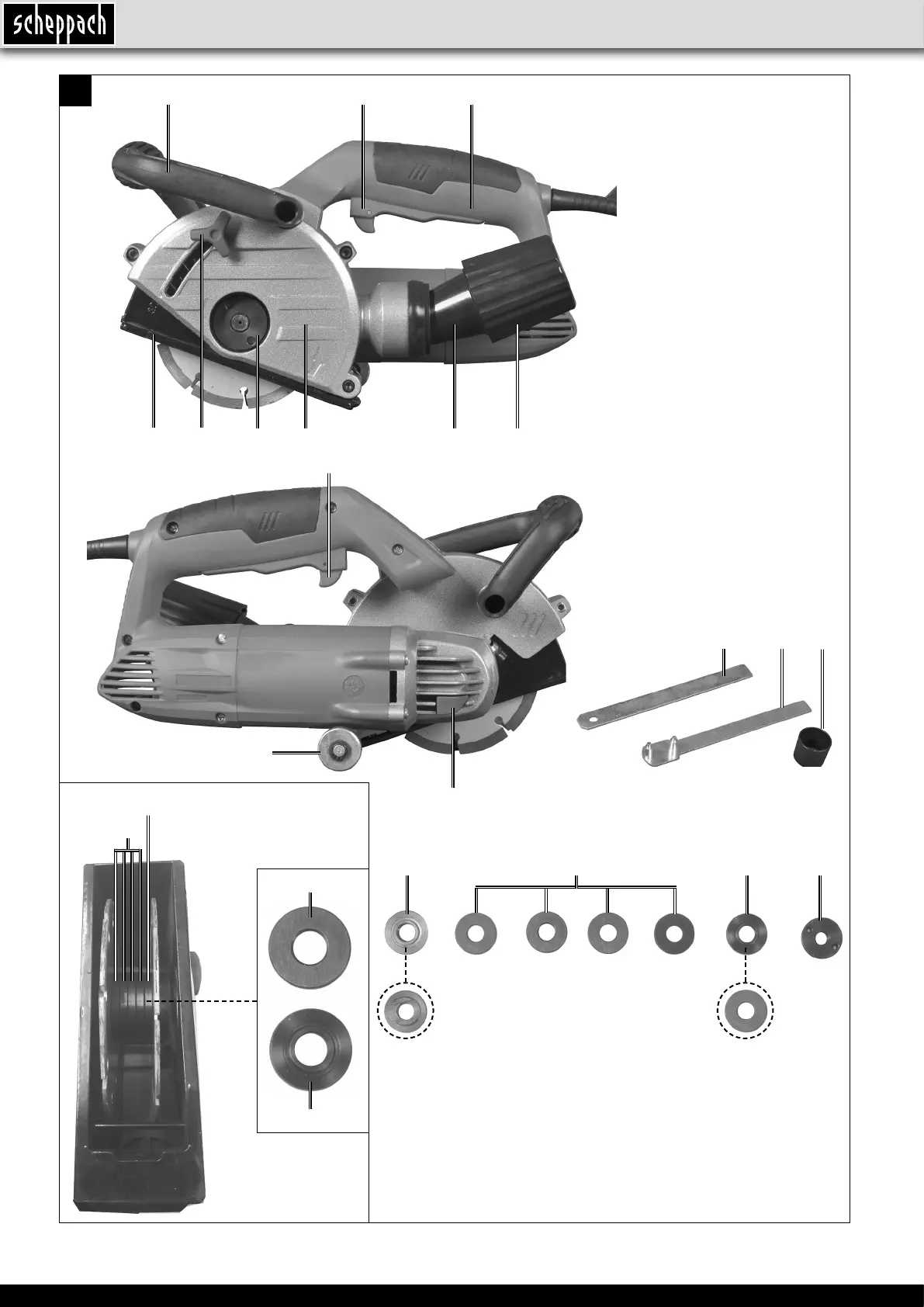 scheppach