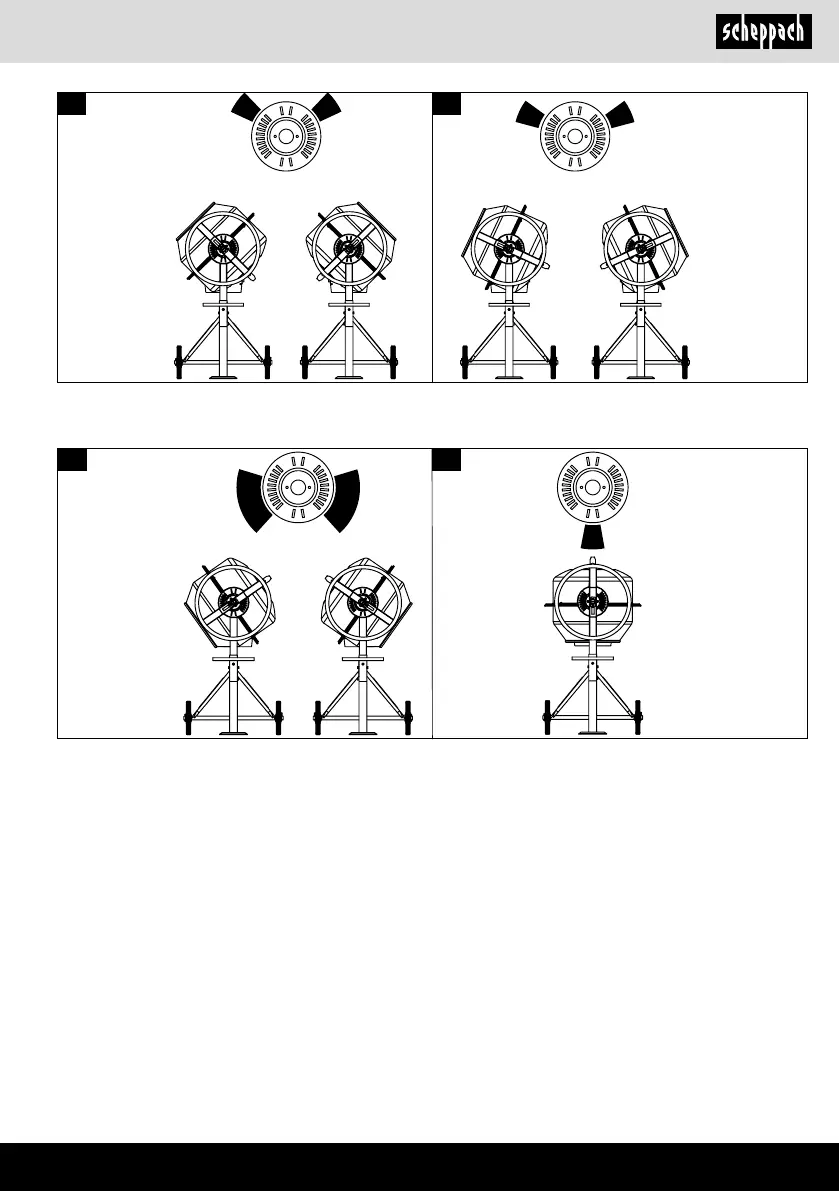 scheppach